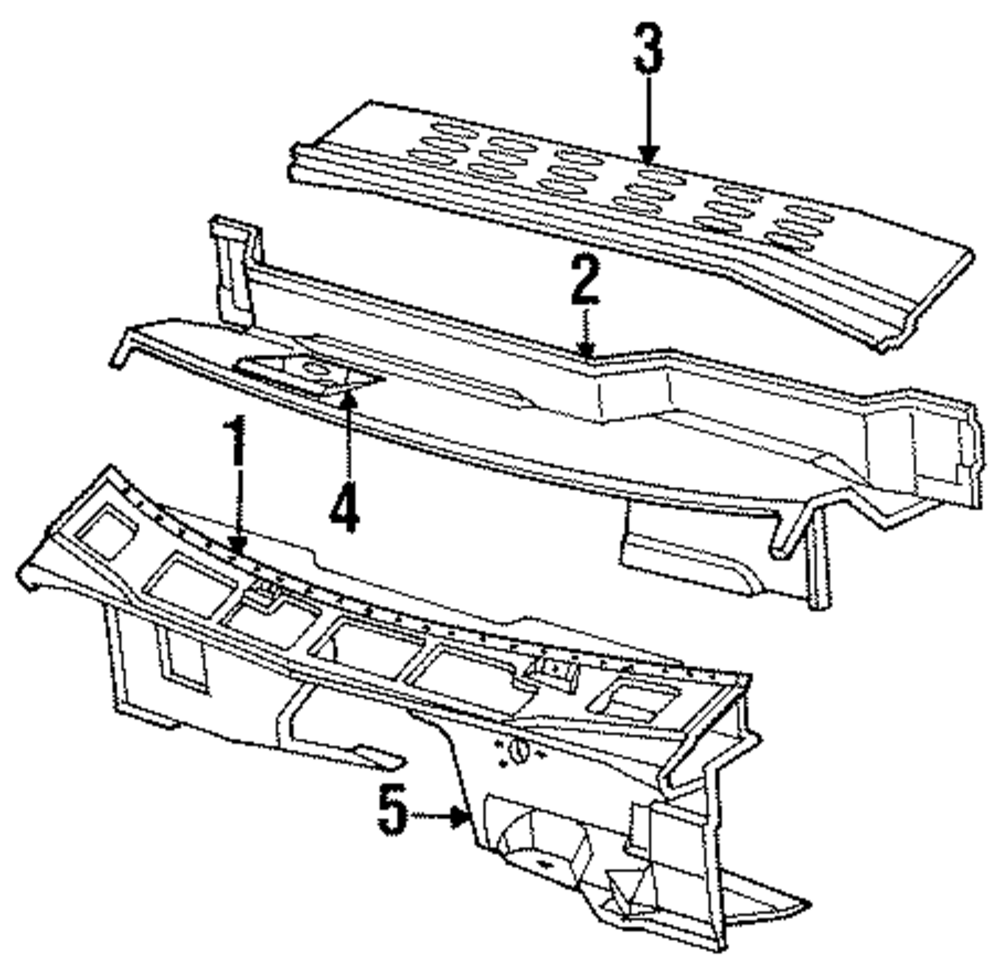 3
2
1
4
5