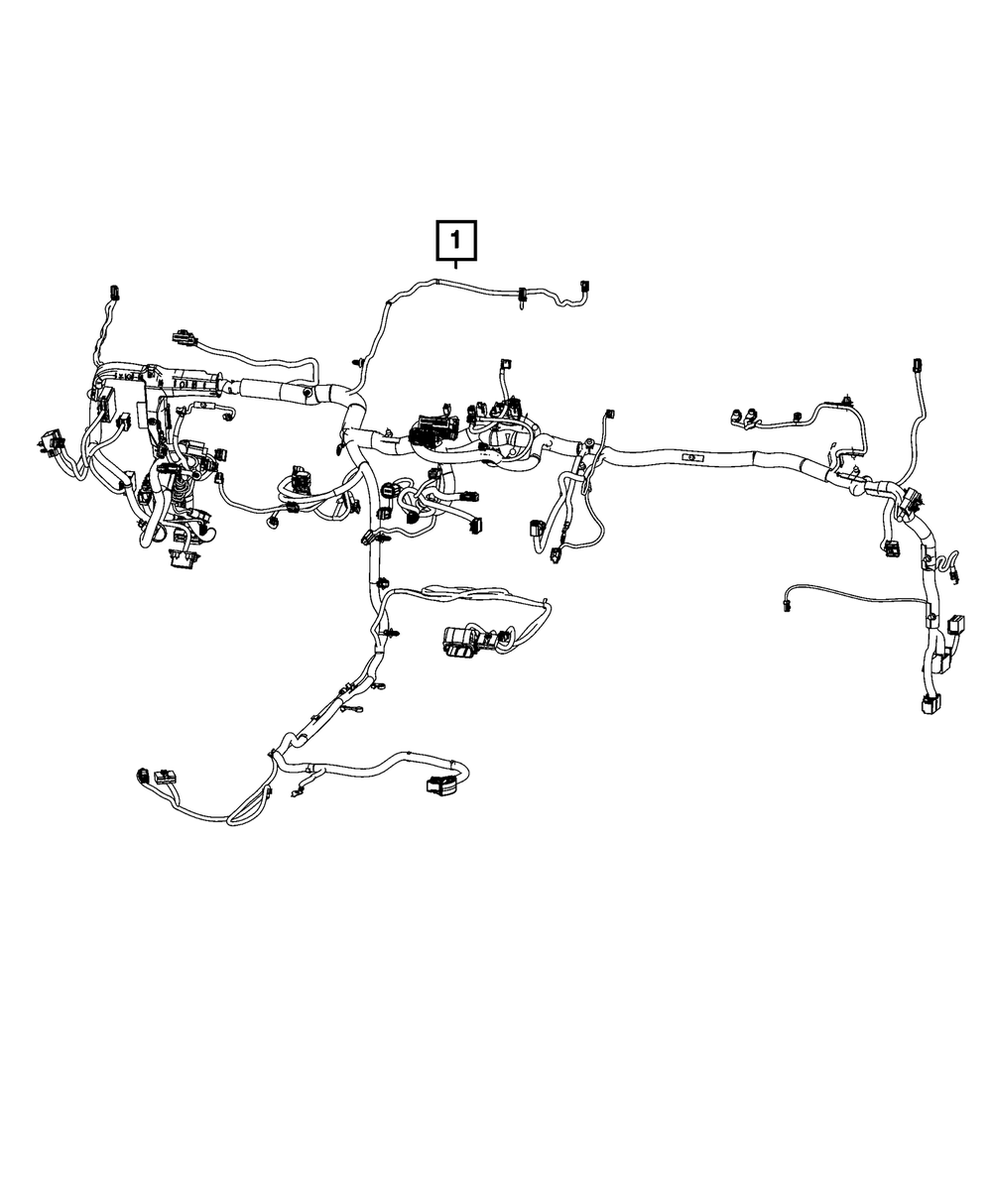 1