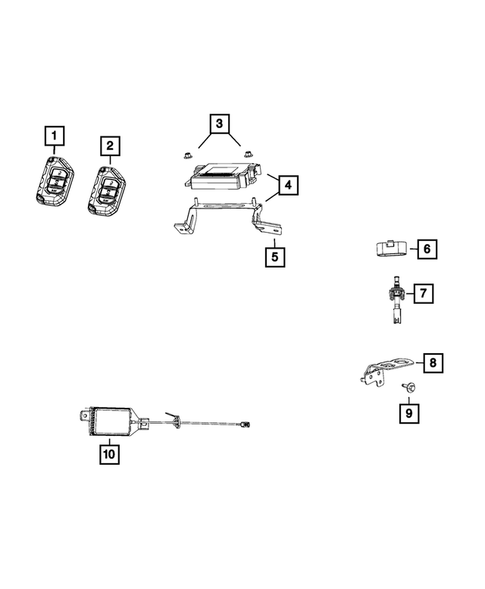 1
2
3
4
5
6
7
8
9
10