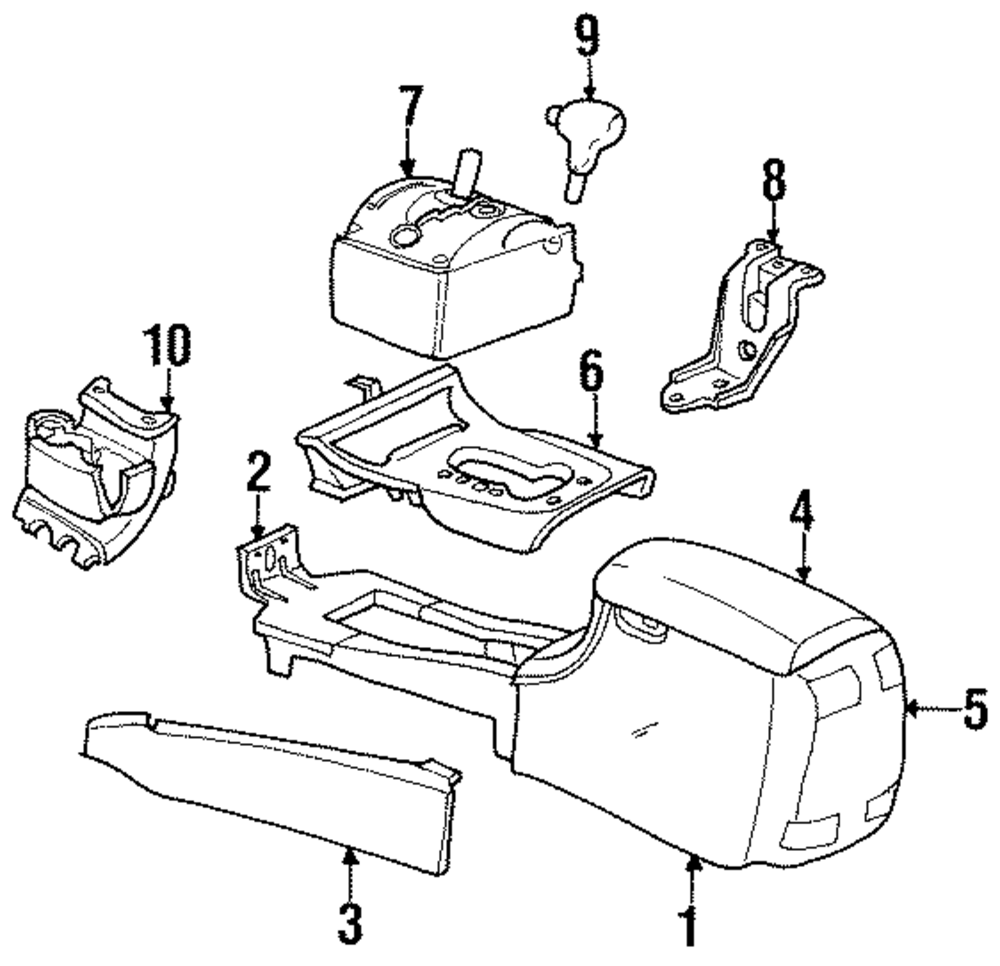 9
7
8
10
6
2
4
5
3
1