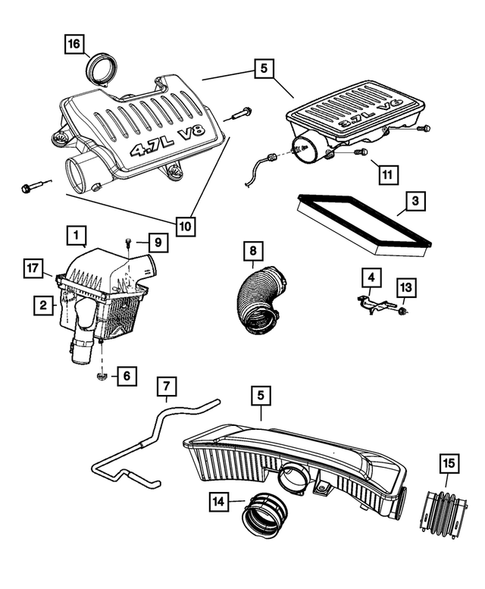 16
5
4.7L V8
3.7L V6
11
3
10
1
9
17
2
8
4
13
6
7
5
14
15