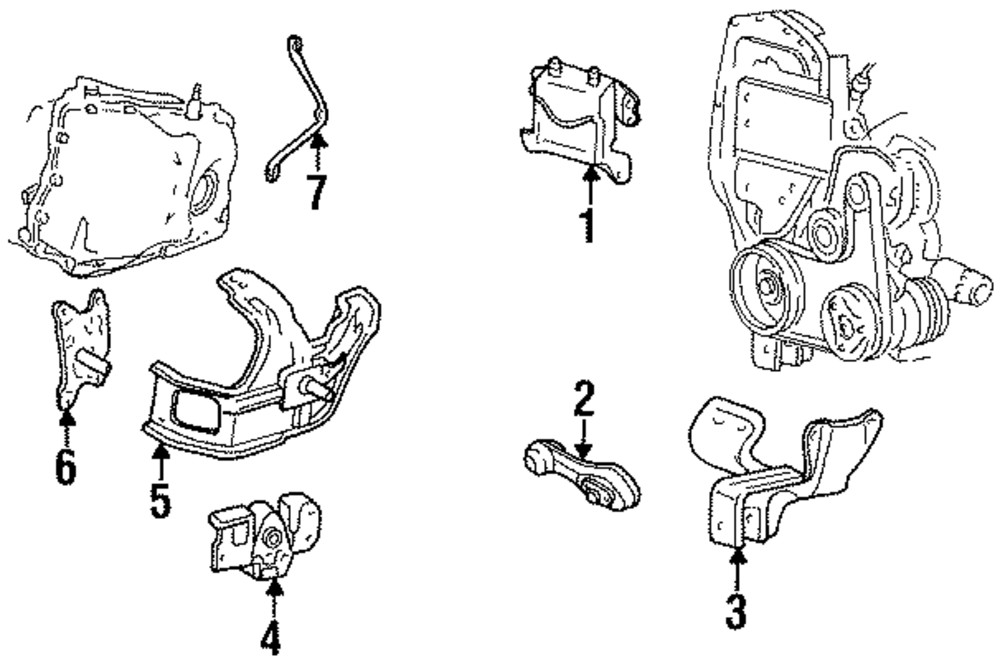 7
1
6
5
2
4
3