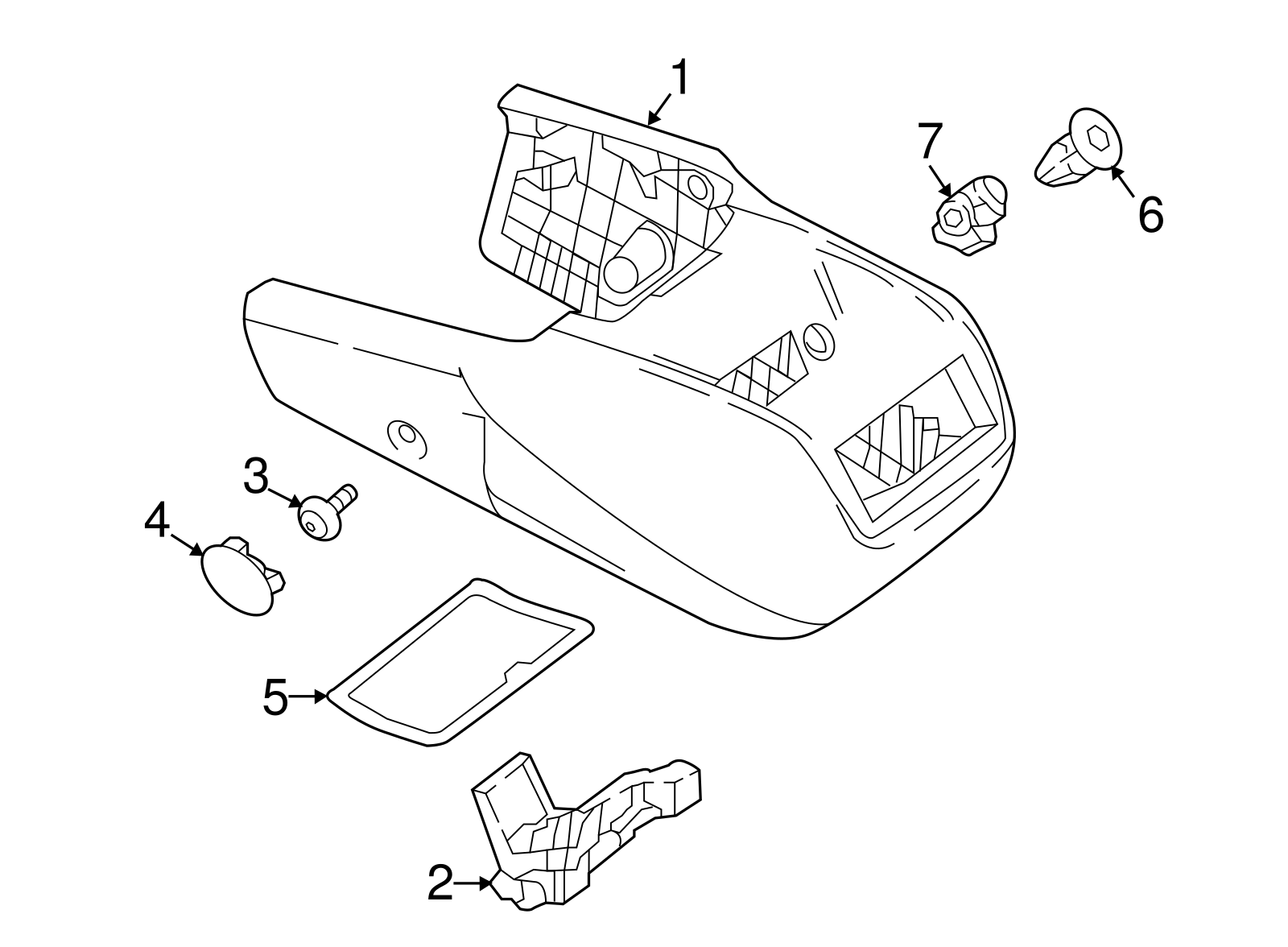 1
7
6
3
4
5
2