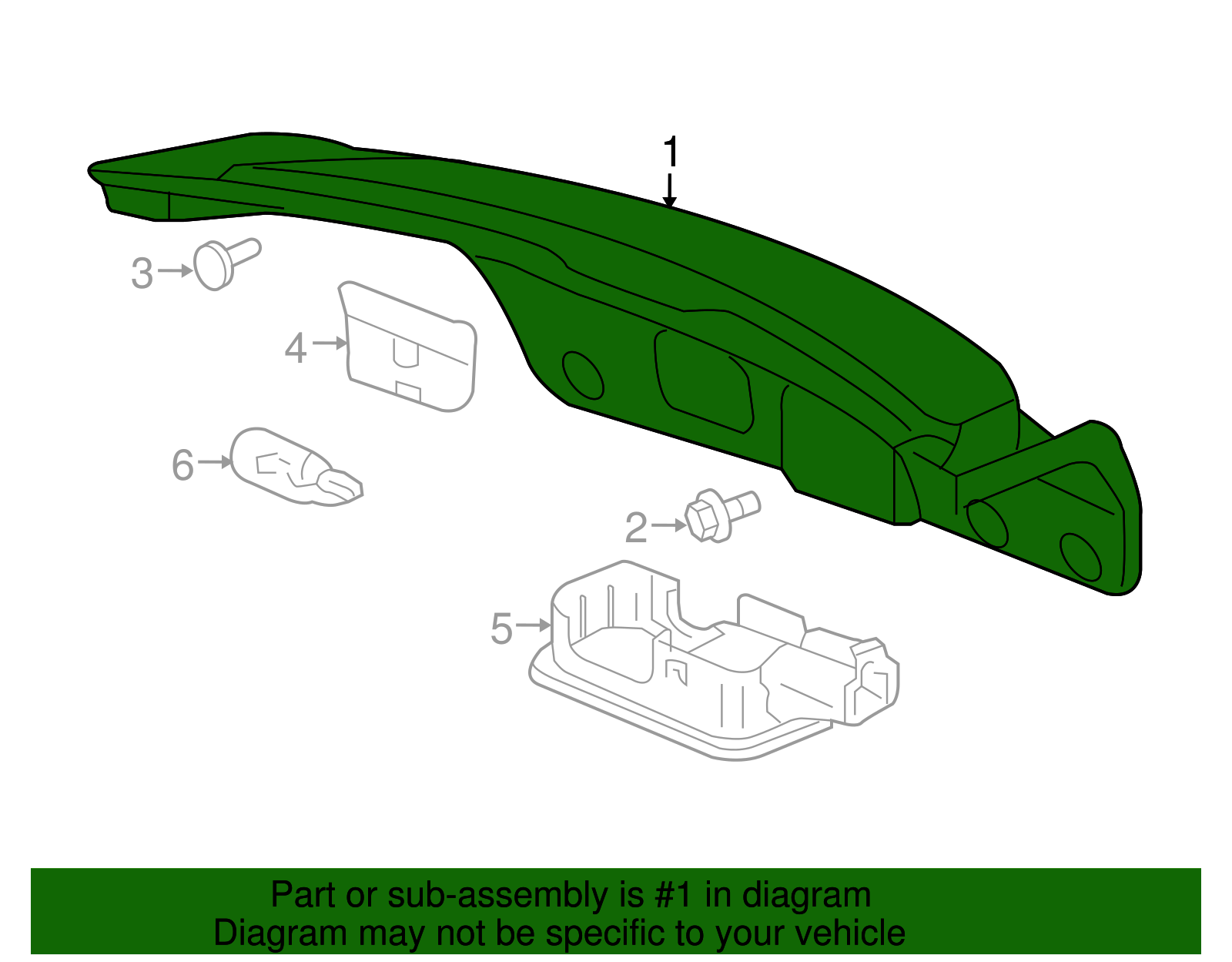 1
3
4
6
2
5
Part or sub-assembly is #1 in diagram
Diagram may not be specific to your vehicle