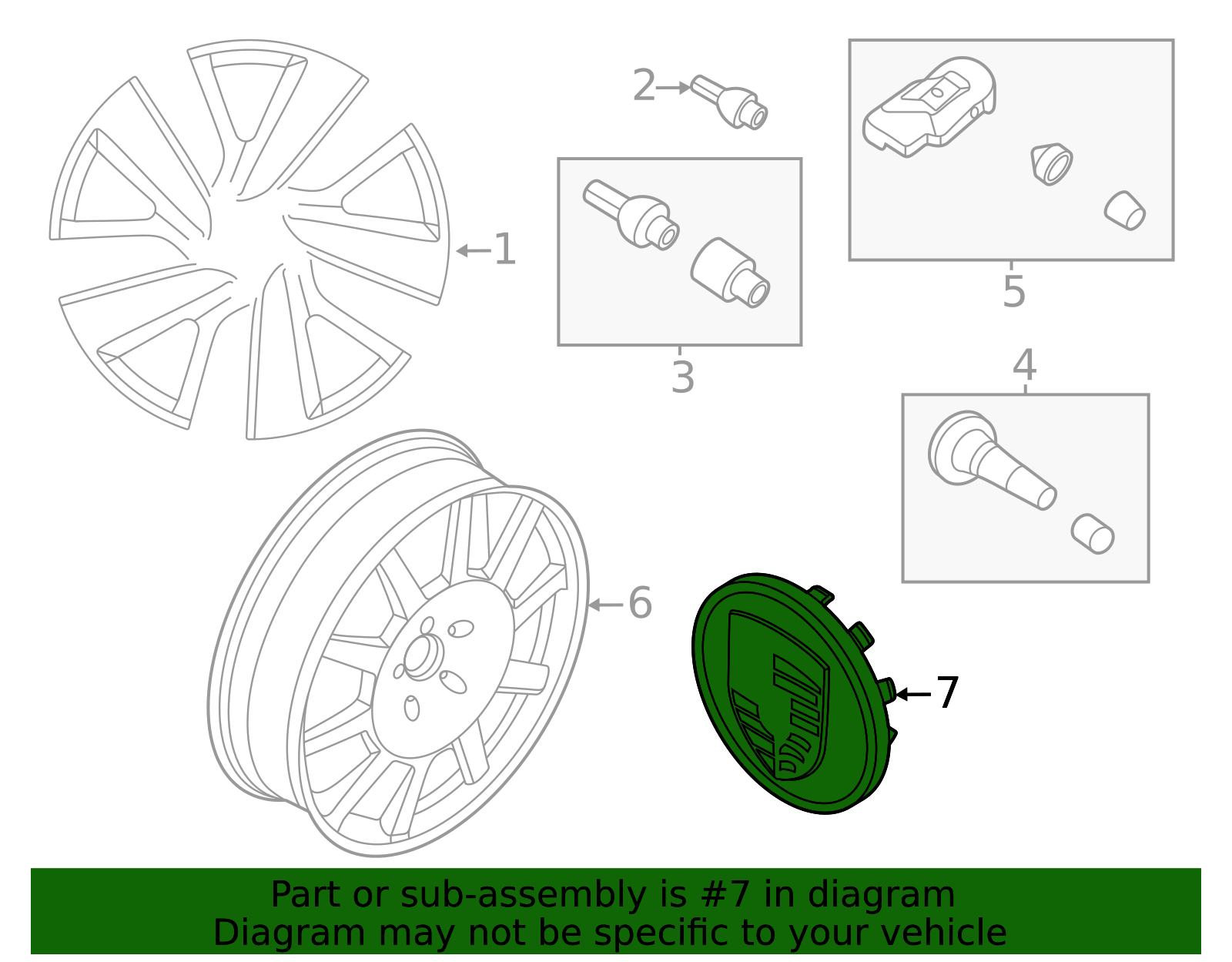 2
1
3
5
4
6
7

Part or sub-assembly is #7 in diagram
Diagram may not be specific to your vehicle