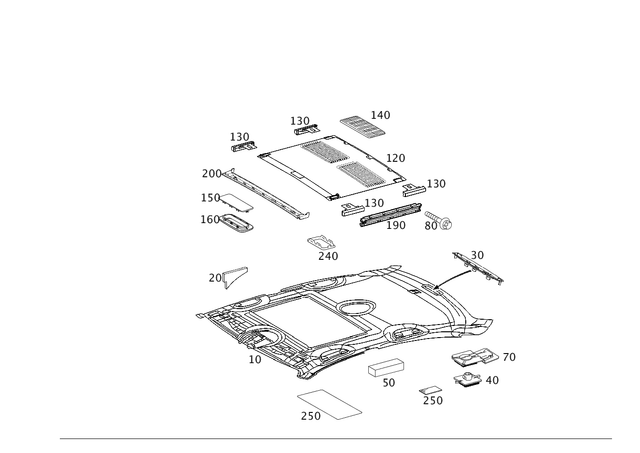 130
140
130
120
200
130
150
130
160
190
80
240
30
20
10
70
50
40
250
250