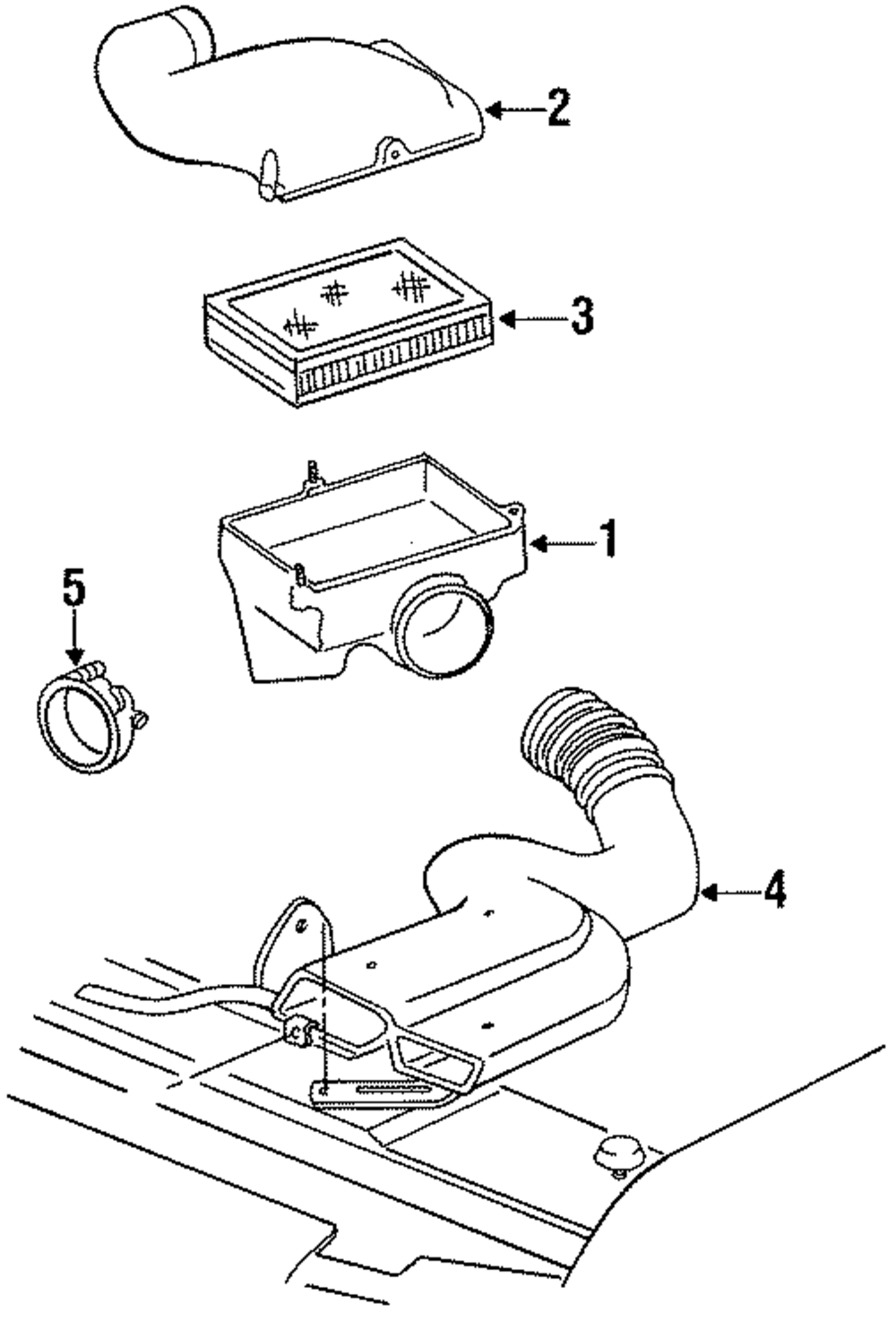 2

3

1

5

4