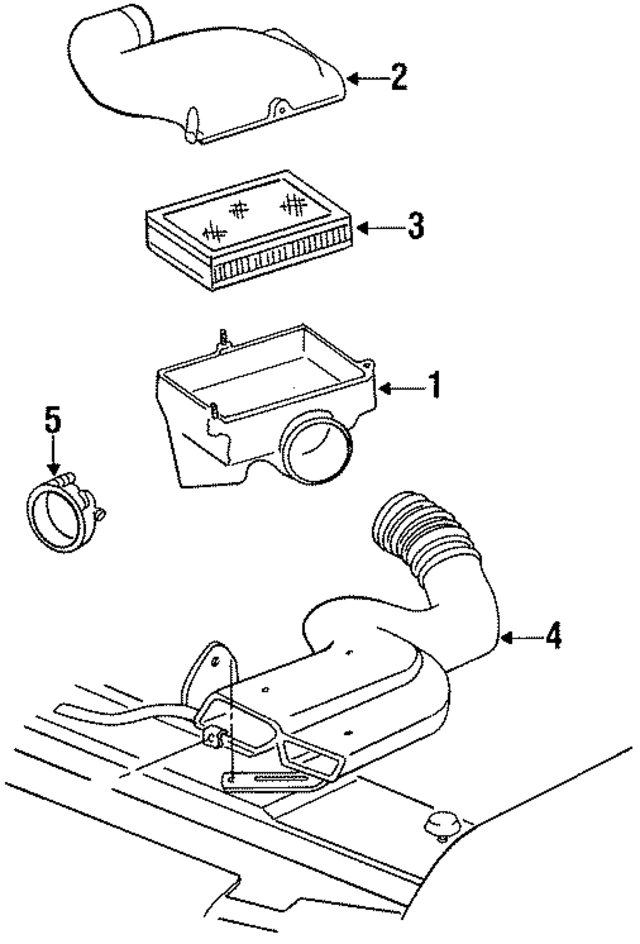 2
3
1
5
4