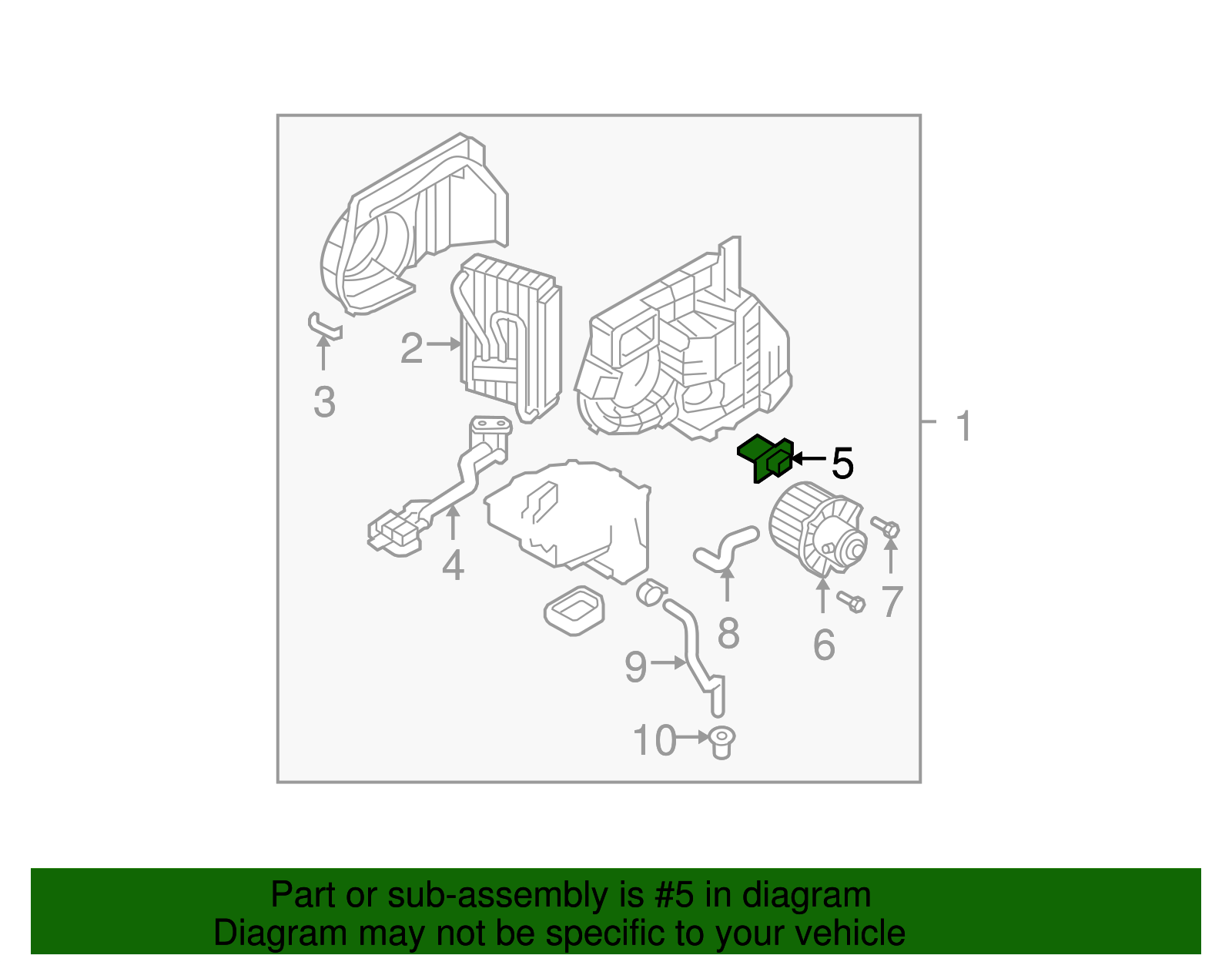 2
3
1
5
4
7
8
6
9
10

Part or sub-assembly is #5 in diagram
Diagram may not be specific to your vehicle