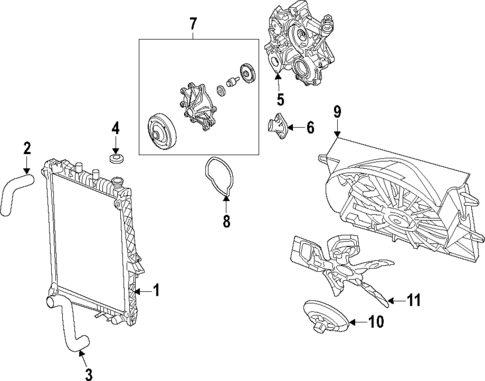 7
5
9
4
6
2
8
1
11
10
3