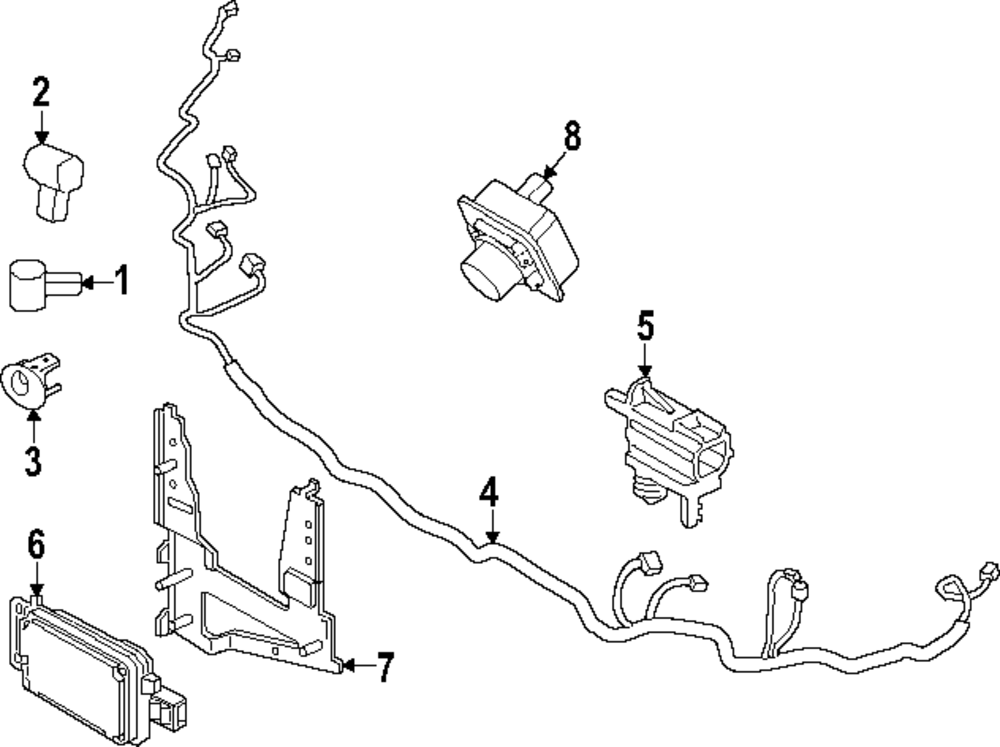 2
8
1
5
3
4
6
7