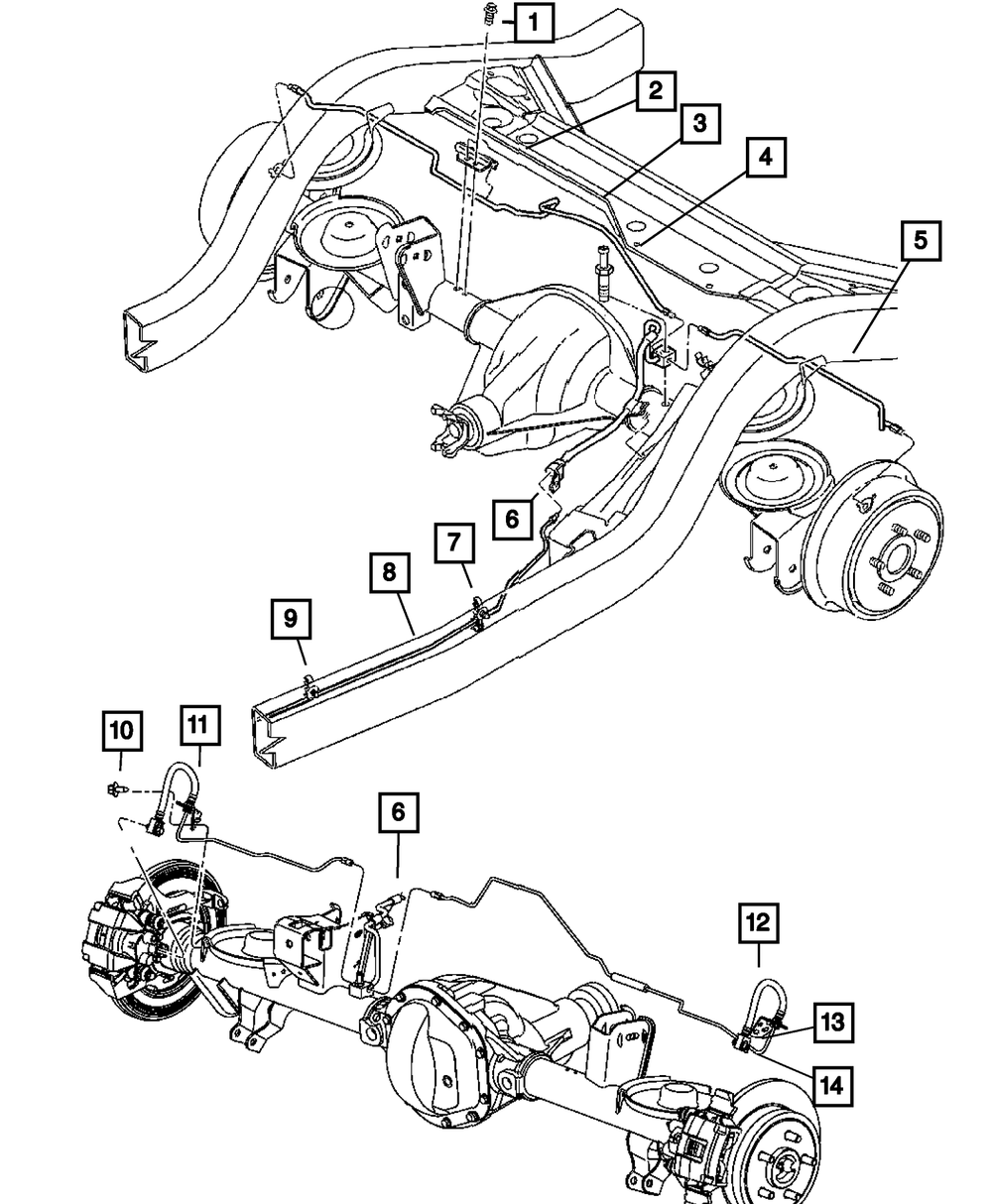 1
2
3
4
5
6
7
8
9
10
11
6
12
13
14