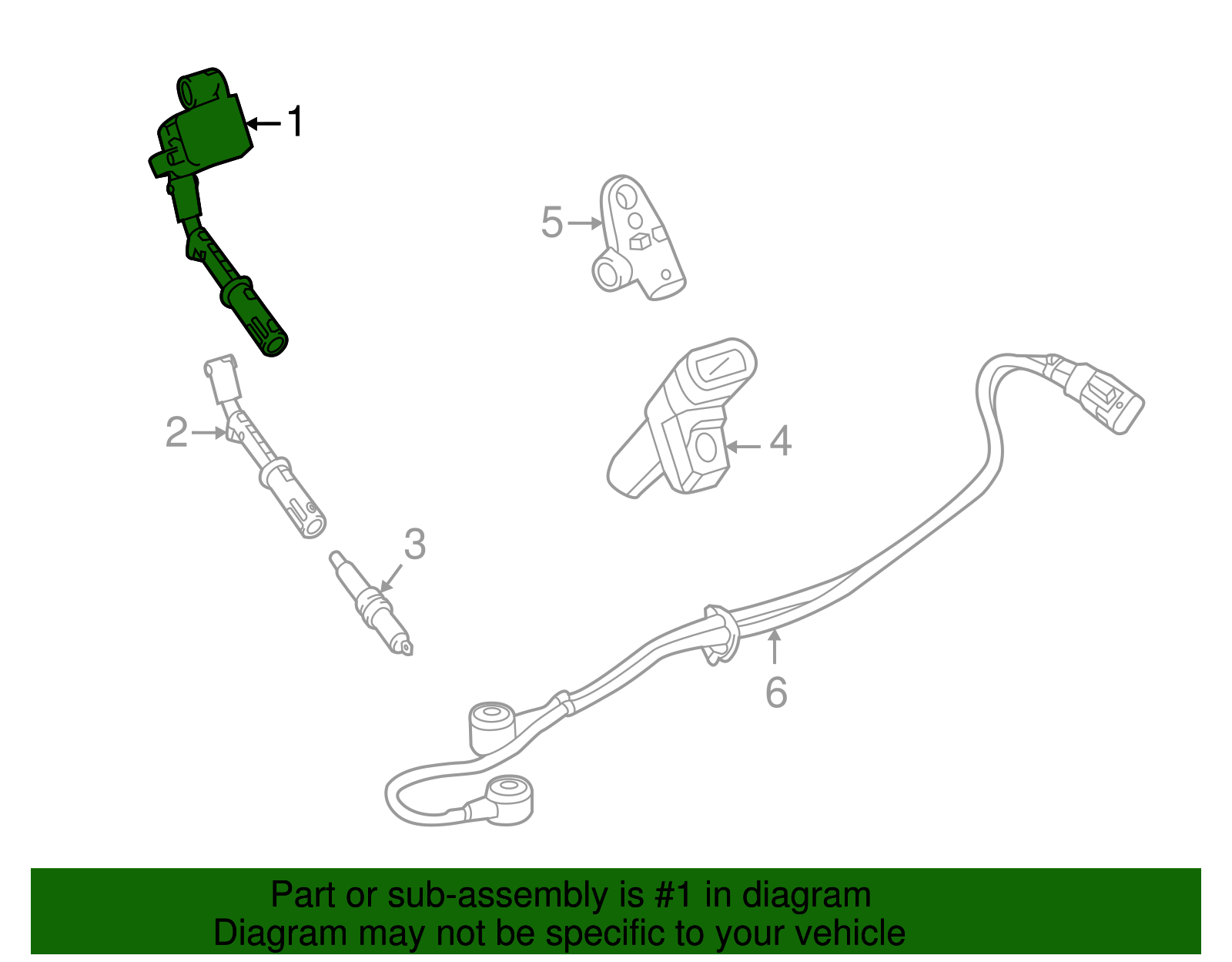 1

5

2

4

3

6

Part or sub-assembly is #1 in diagram
Diagram may not be specific to your vehicle