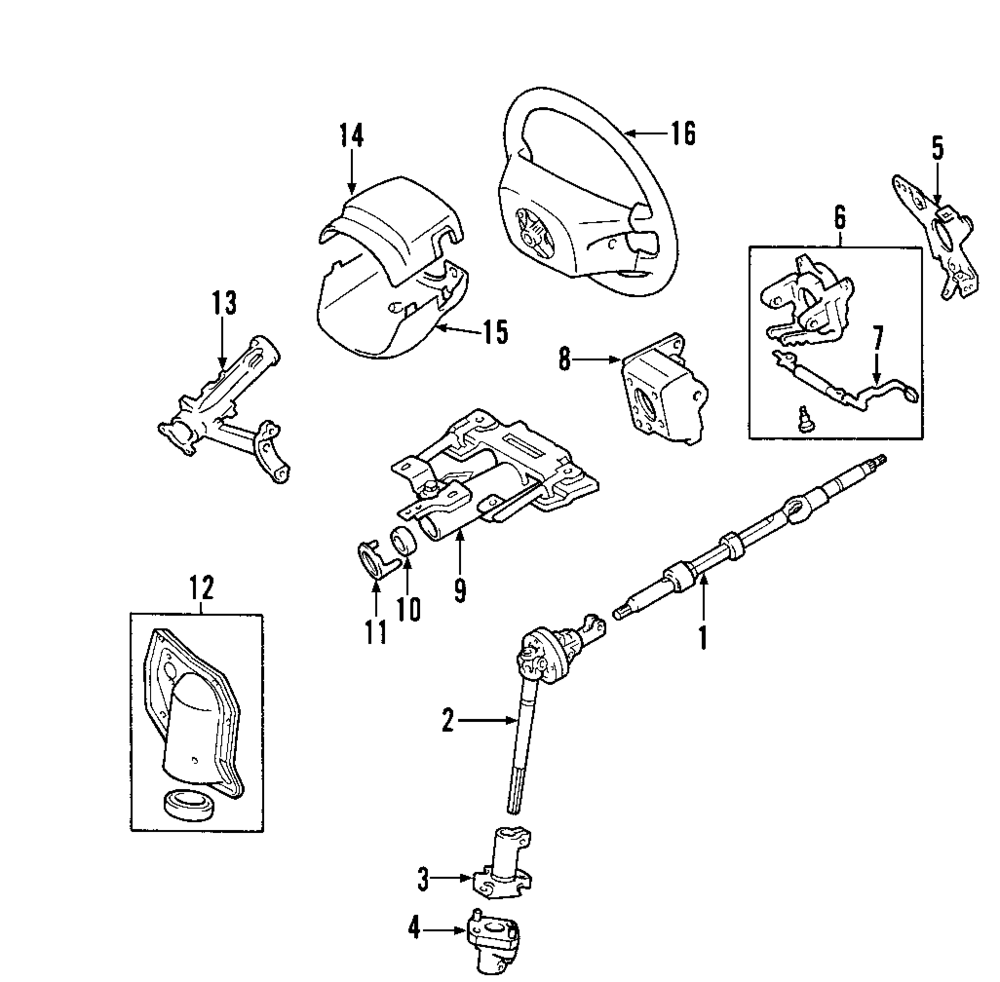 14
16
5
6
13
15
8
7
9
10
11
12
1
2
3
4