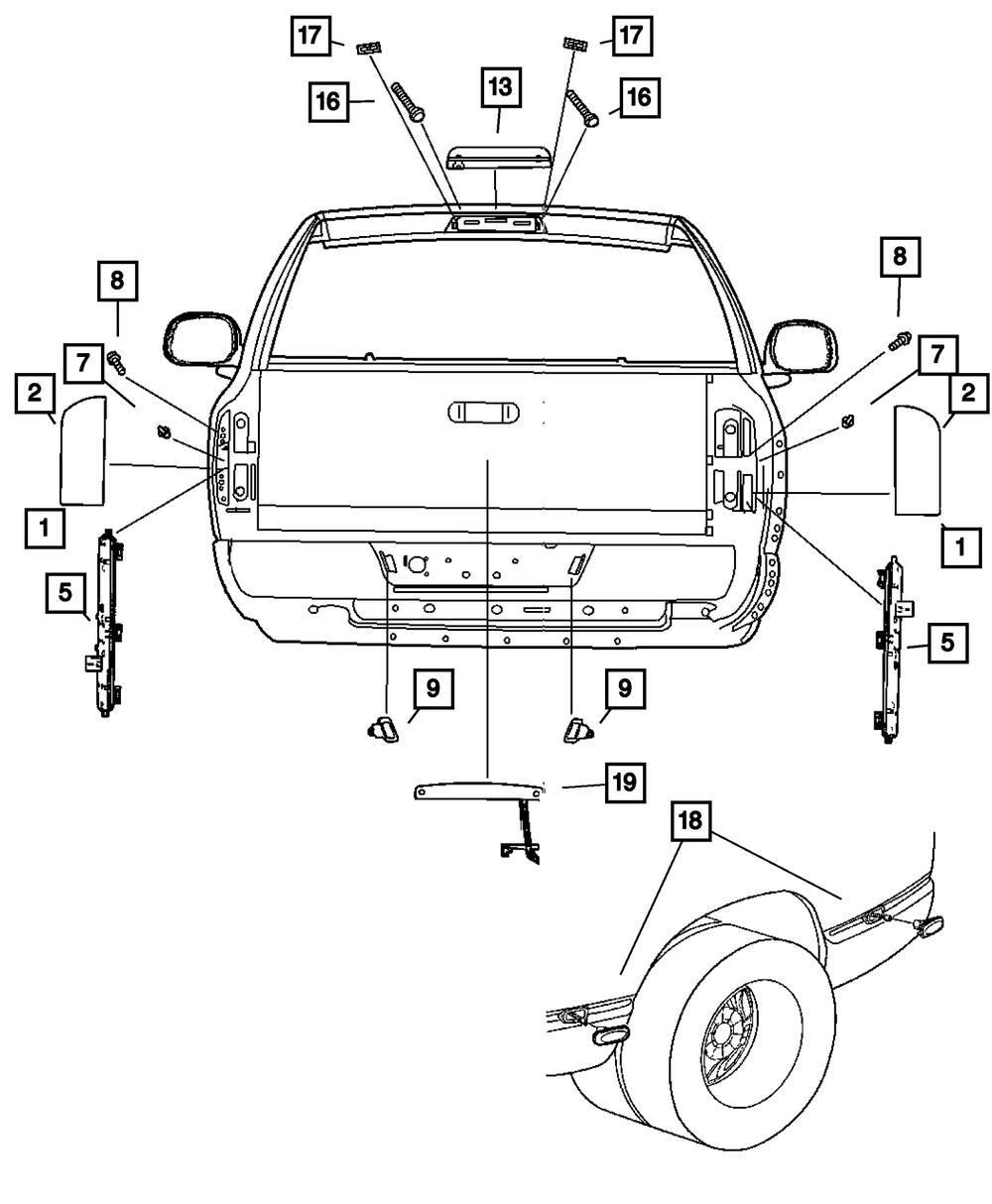 17
17
16
13
16
8
8
7
7
2
2
1
1
5
5
9
9
19
18