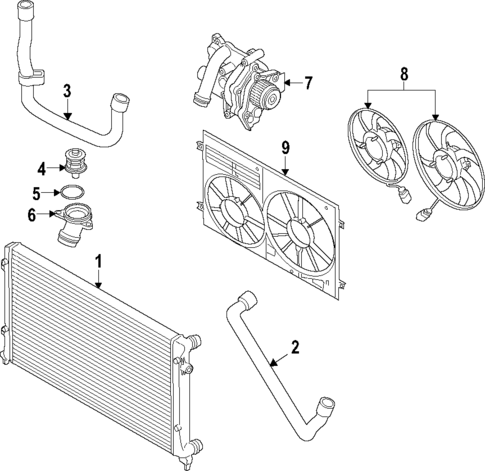 3
7
8
4
9
5
6
1
2