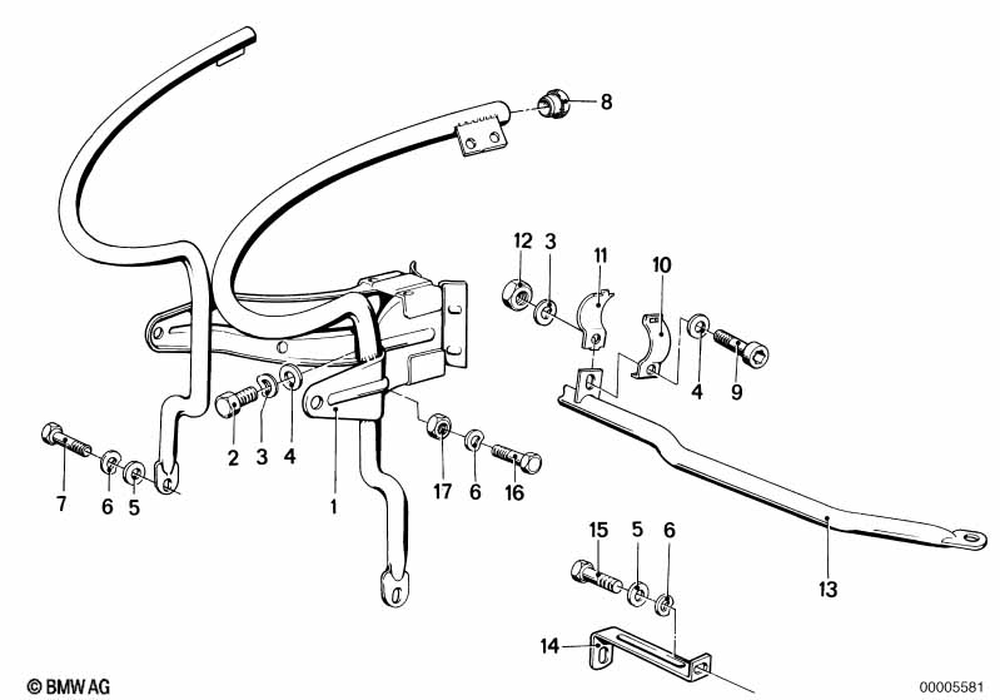 8

12 3 11 10

4 9

2 3 4

7 6 5

1

17 6 16

15 5 6

13

14

© BMW AG

00005581