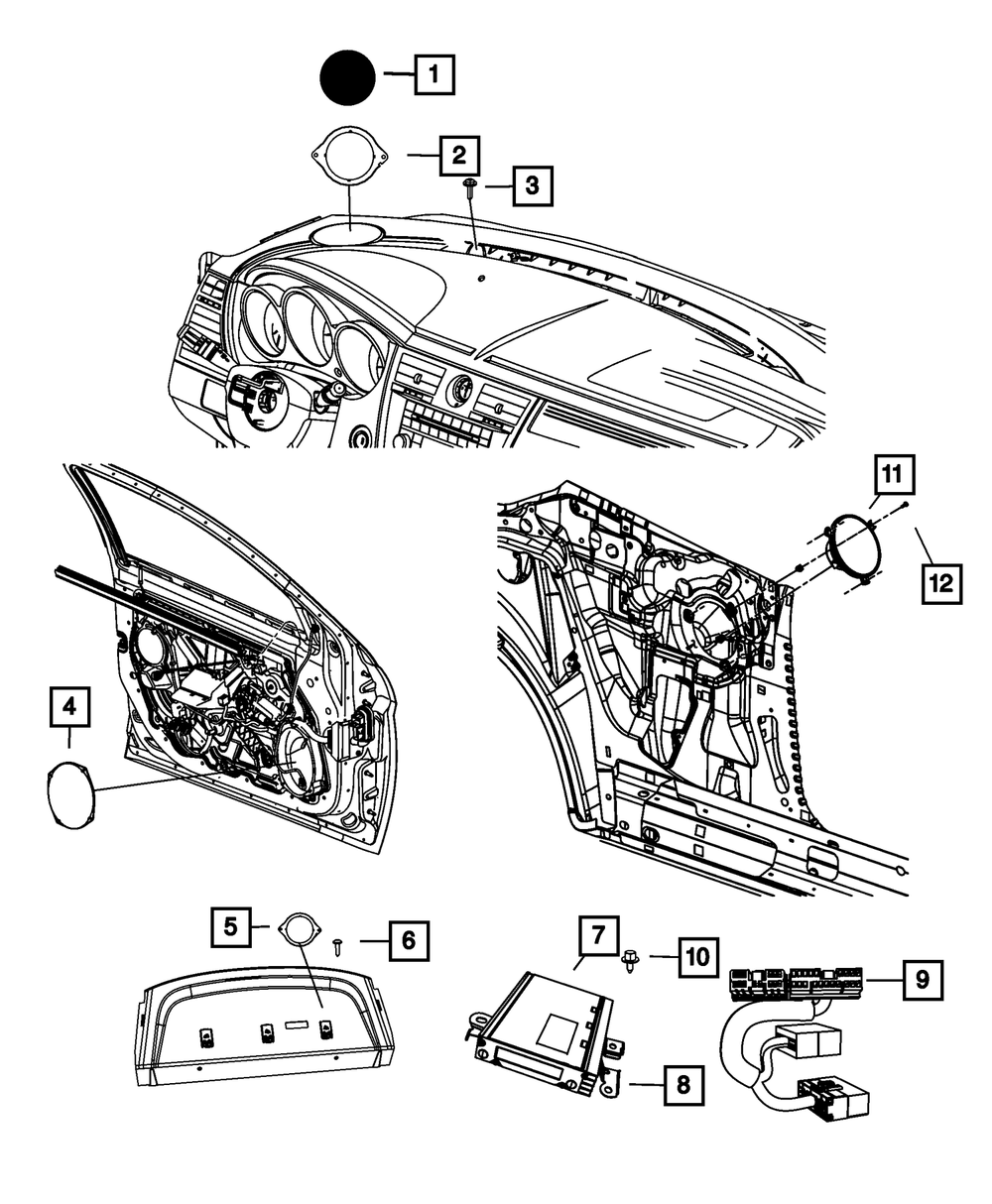 1
2
3
11
12
4
5
6
7
10
9
8