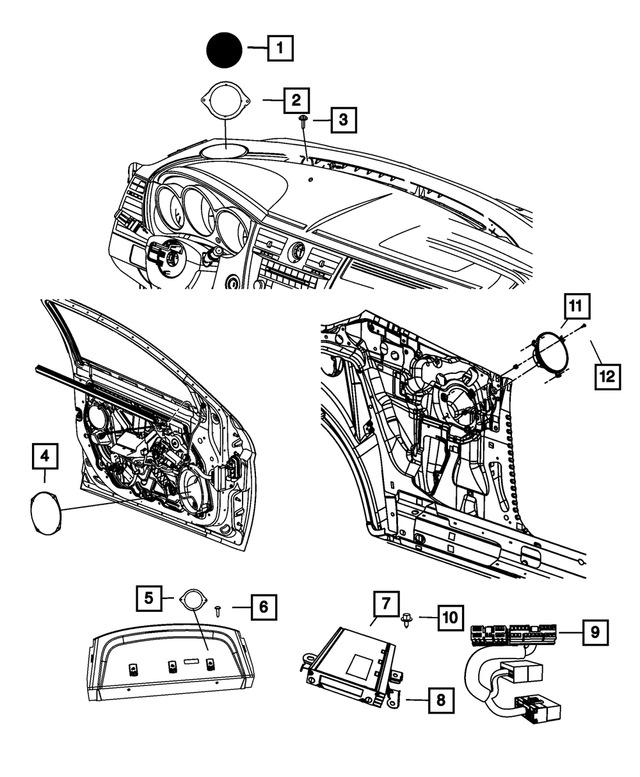 1
2
3
11
12
4
5
6
7
10
9
8