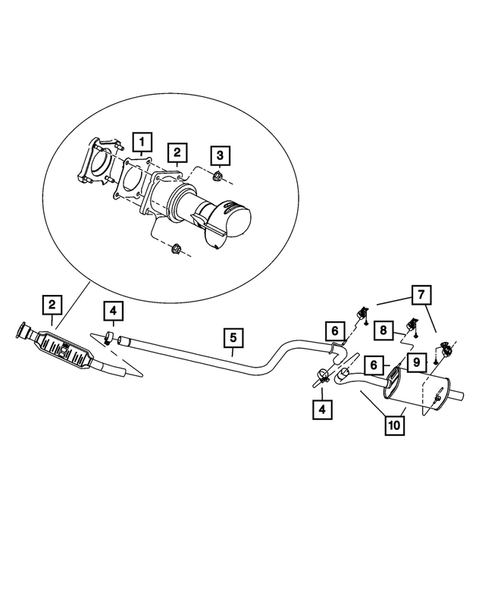 1
2
3
2
4
5
6
7
8
6
9
4
10