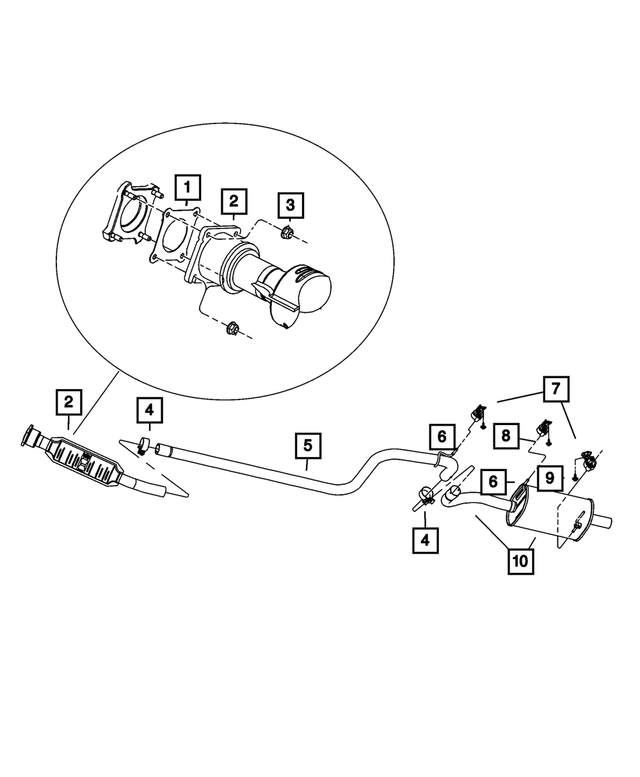 1
2
3
2
4
5
6
7
8
6
9
4
10