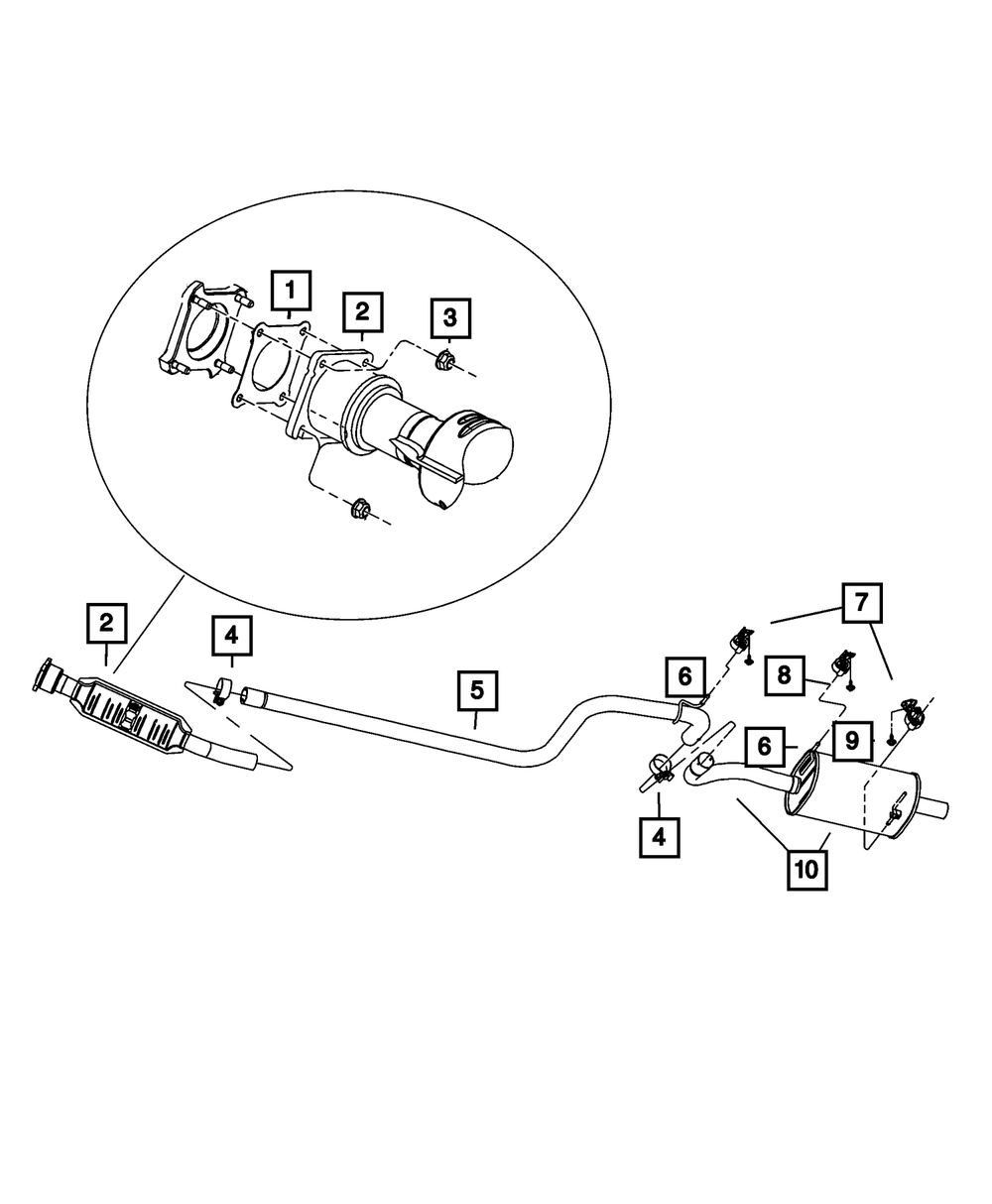 1
2
3
2
4
5
6
7
8
6
9
4
10