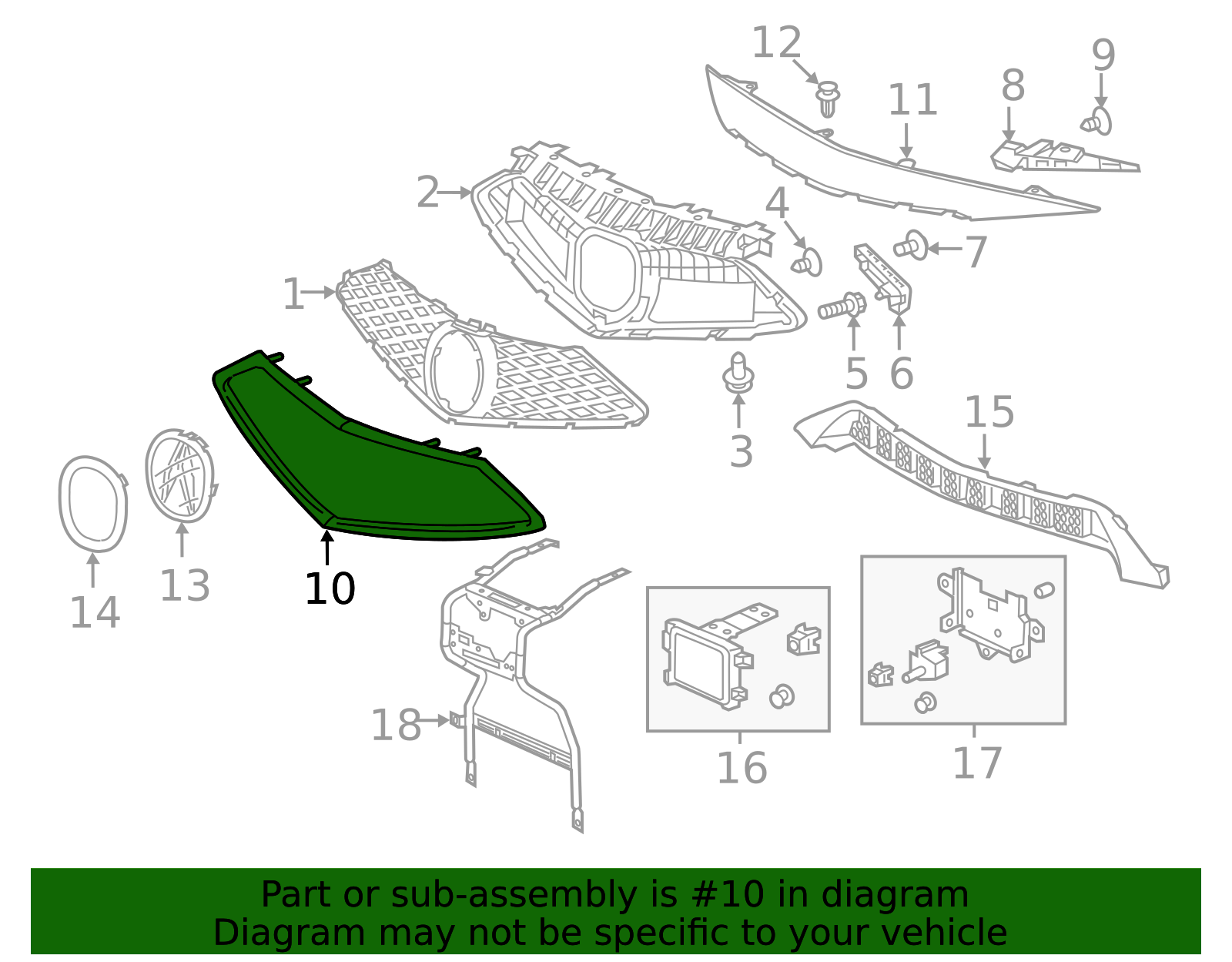 12
9
11
8
2
4
7
1
5
6
3
15
14
13
10
18
16
17

Part or sub-assembly is #10 in diagram
Diagram may not be specific to your vehicle