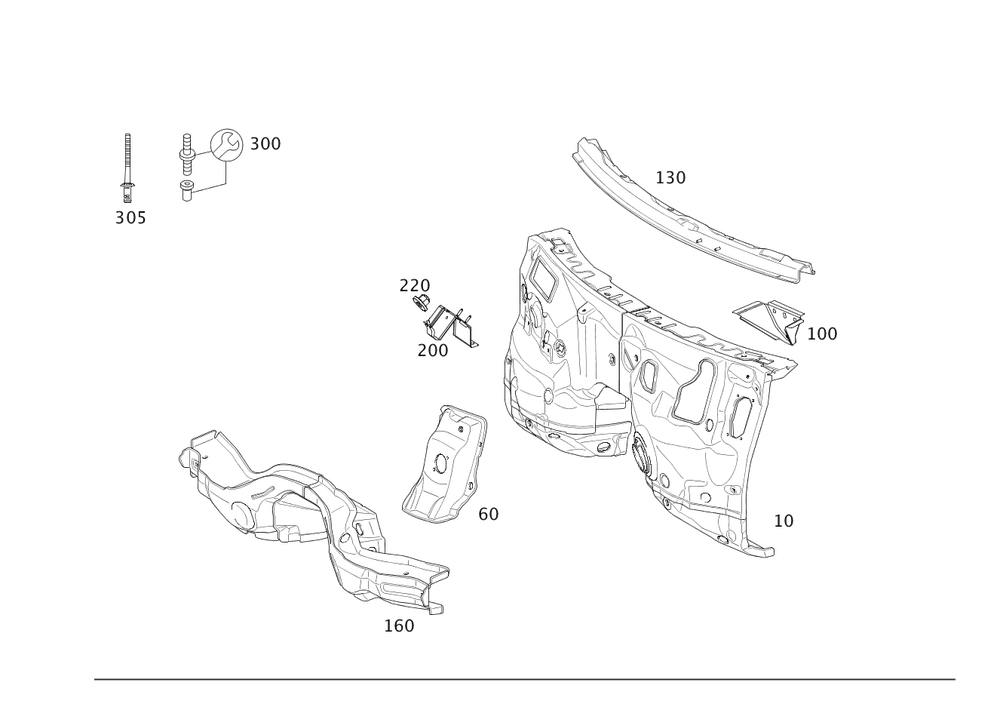 300
305
130
220
200
100
60
10
160