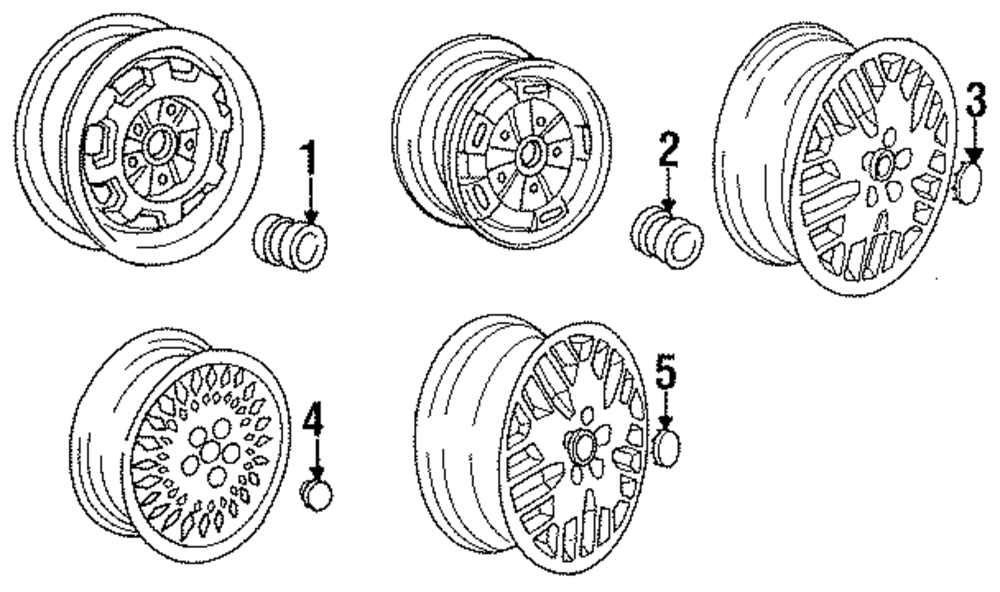 1
2
3
4
5