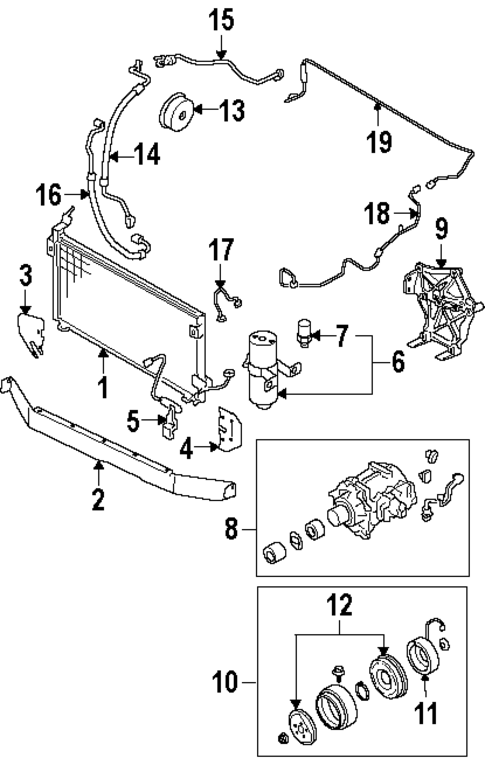 15
13
19
14
16
18
9
17
3
7
6
1
5
4
2
8
12
10
11