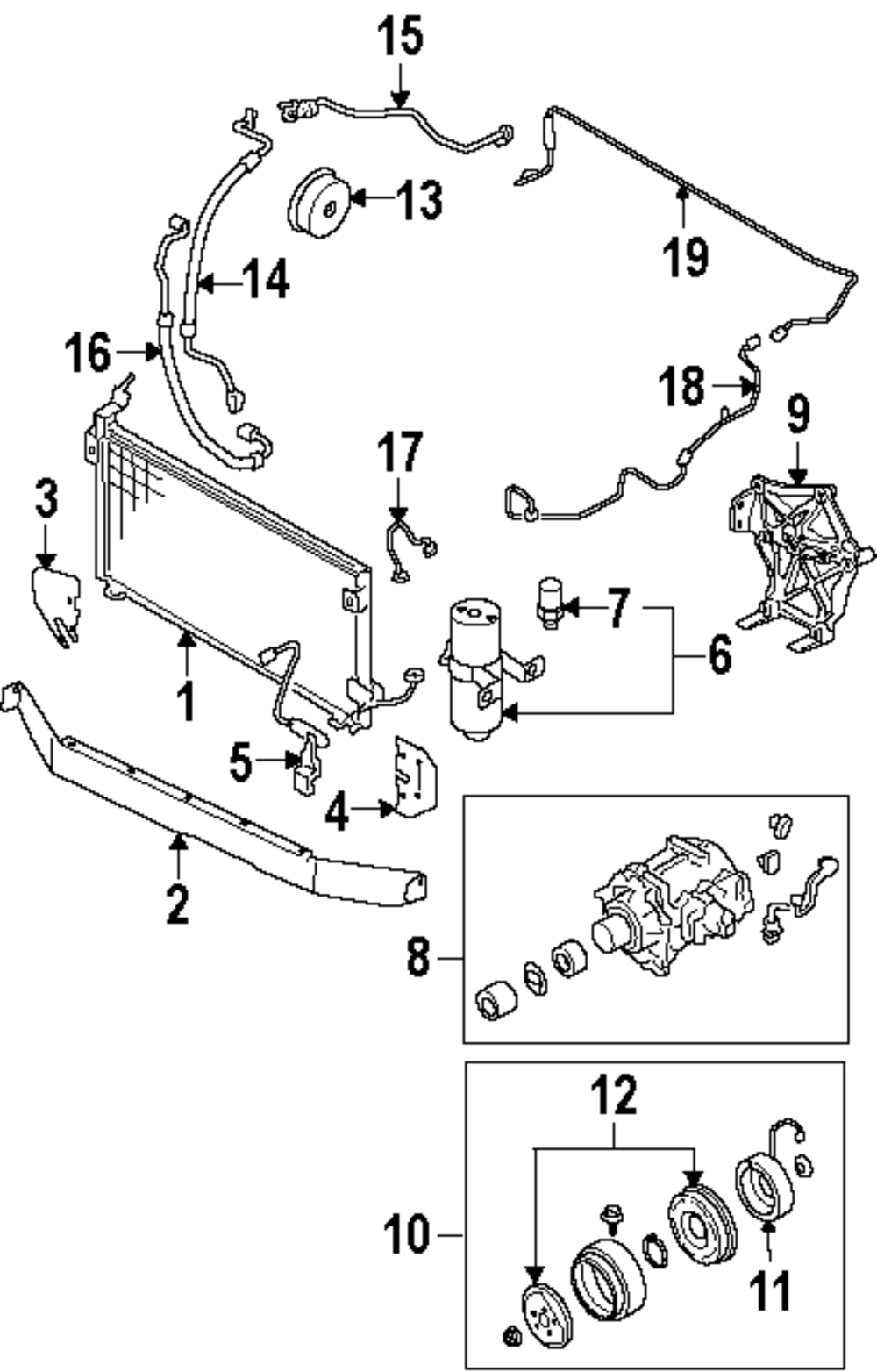 15
13
19
14
16
18
9
17
3
7
6
1
5
4
2
8
12
10
11