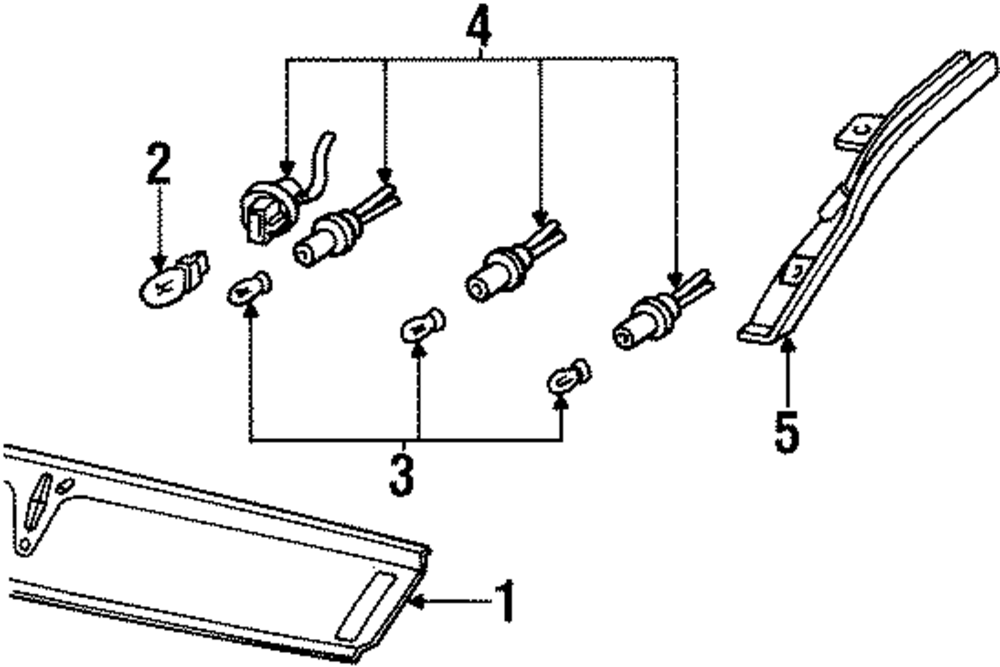 4
2
3
5
1