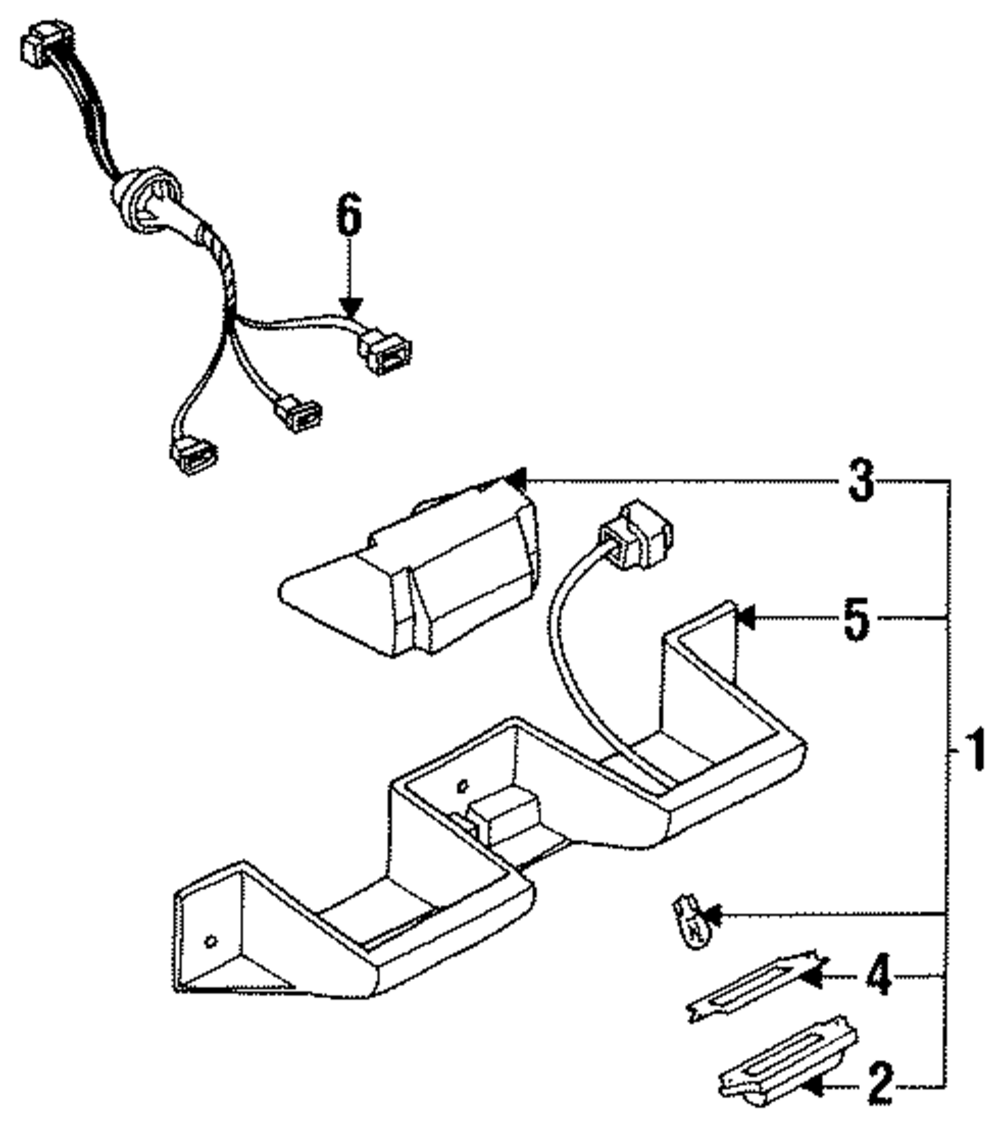 6
3
5
1
4
2