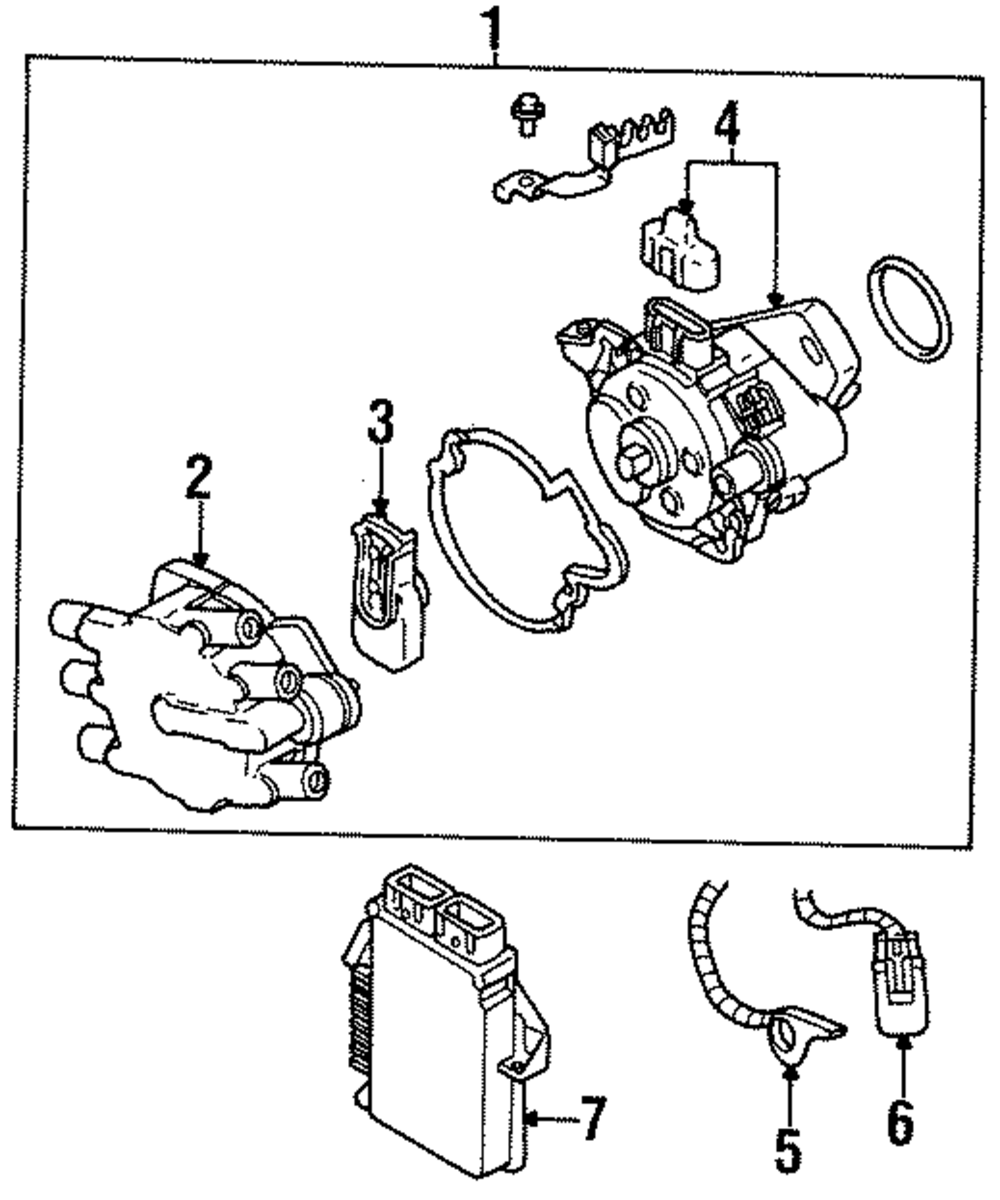 1
4
3
2
7
5
6