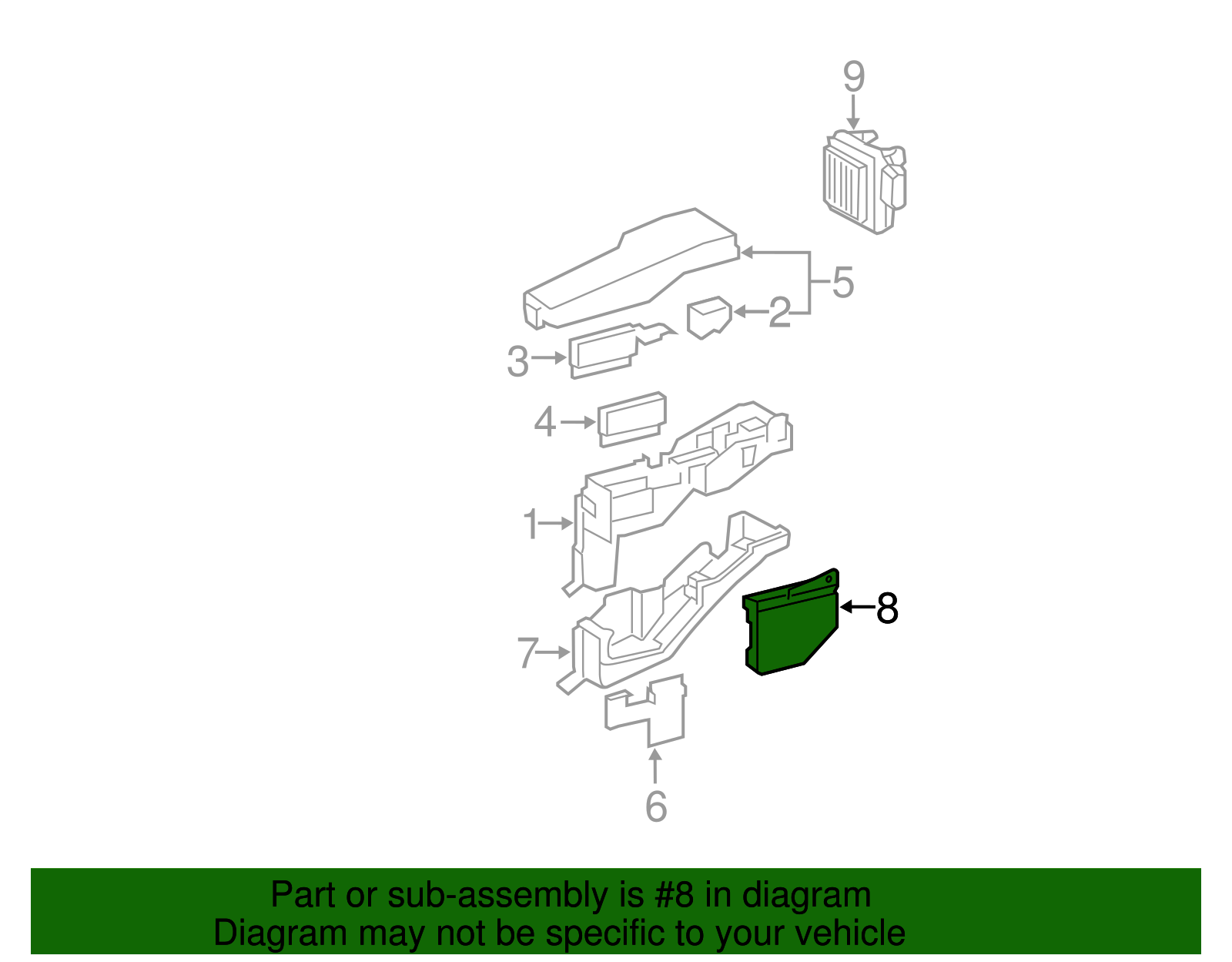 9

5

2

3

4

1

8

7

6

Part or sub-assembly is #8 in diagram
Diagram may not be specific to your vehicle