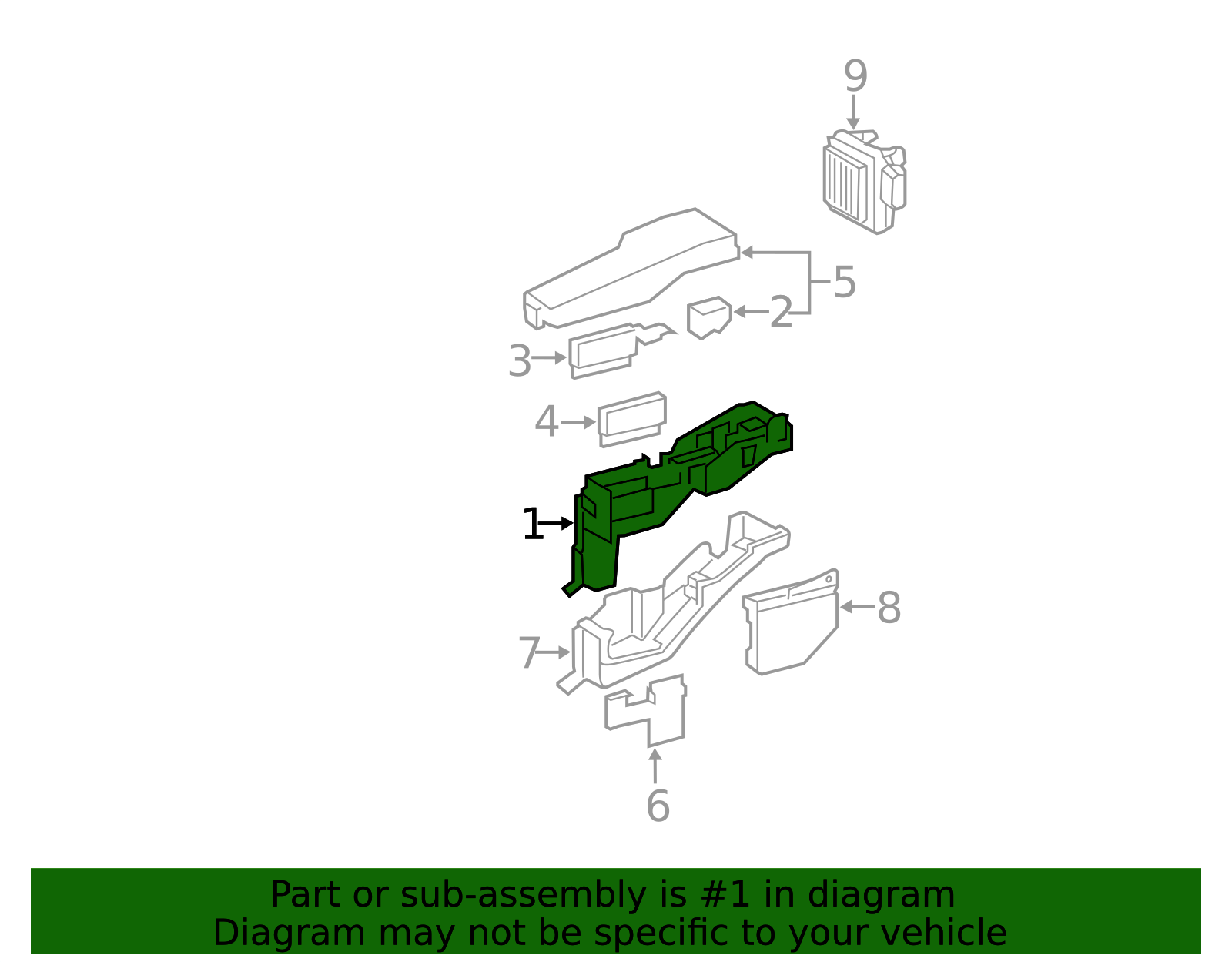 9

5

2

3

4

1

8

7

6

Part or sub-assembly is #1 in diagram
Diagram may not be specific to your vehicle