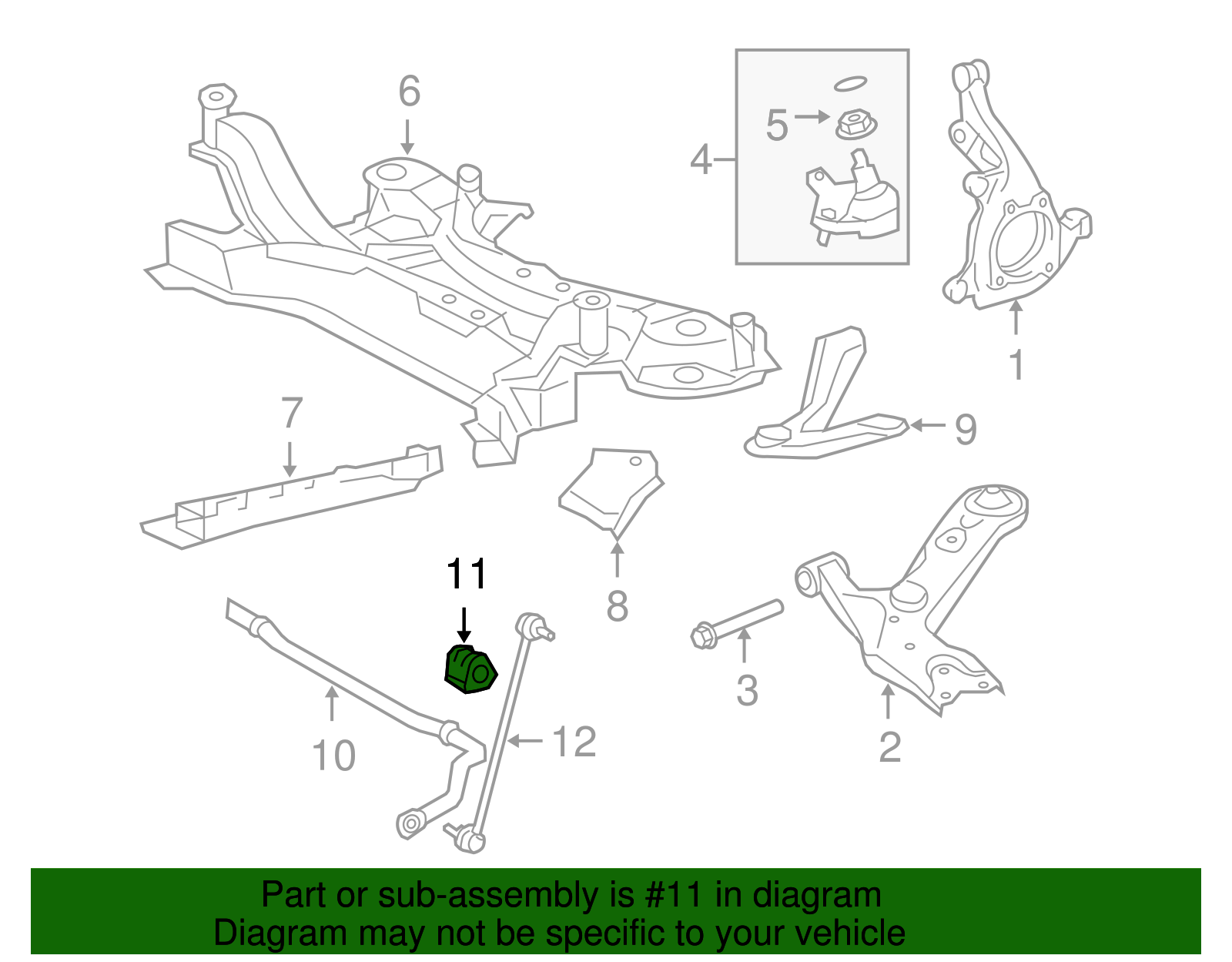 6
5
4
1
7
9
8
11
3
2
10
12

Part or sub-assembly is #11 in diagram
Diagram may not be specific to your vehicle