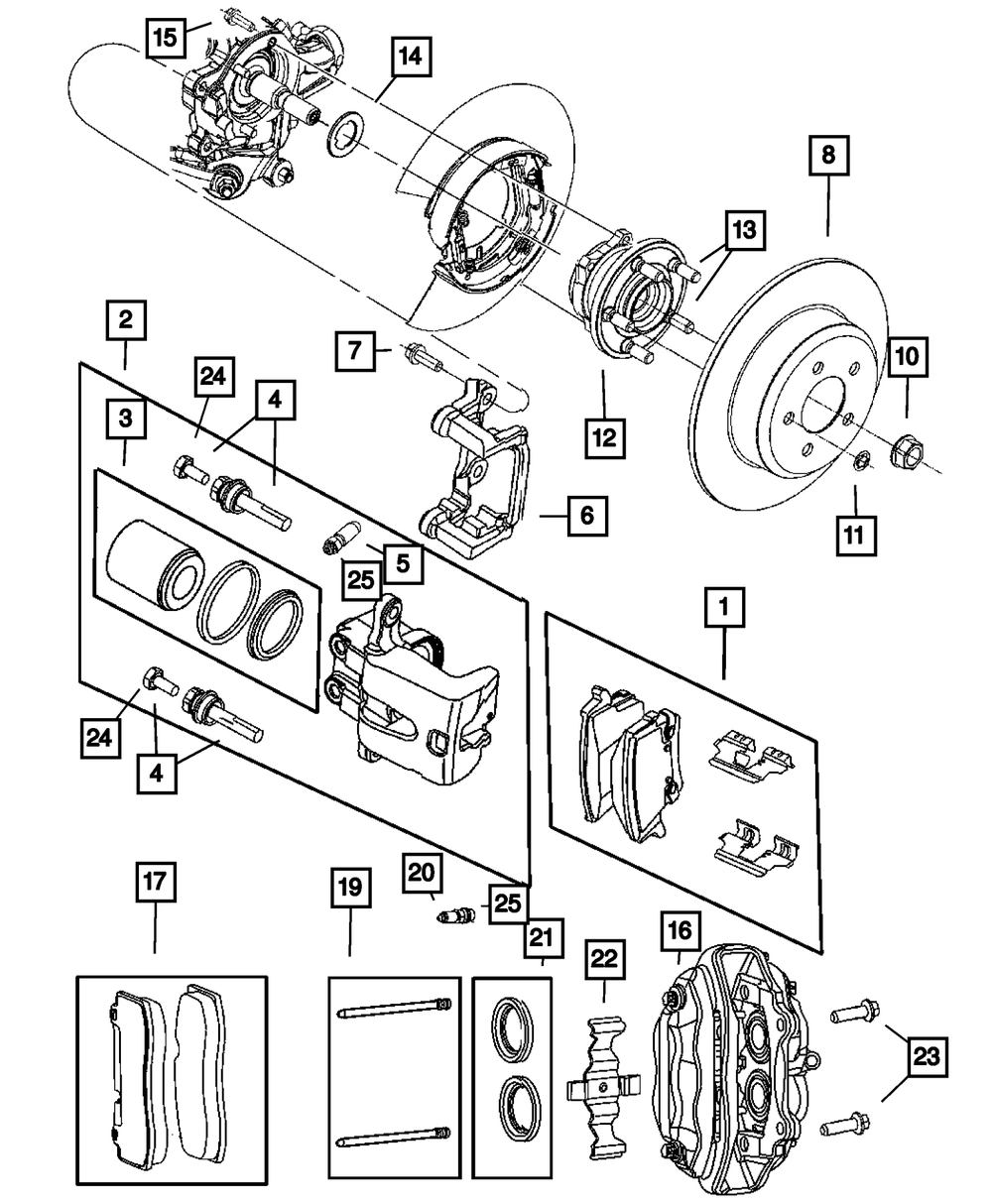 15
14
8
13
2
7
10
24
4
3
12
6
11
5
25
1
24
4
17
19
20
25
21
22
16
23