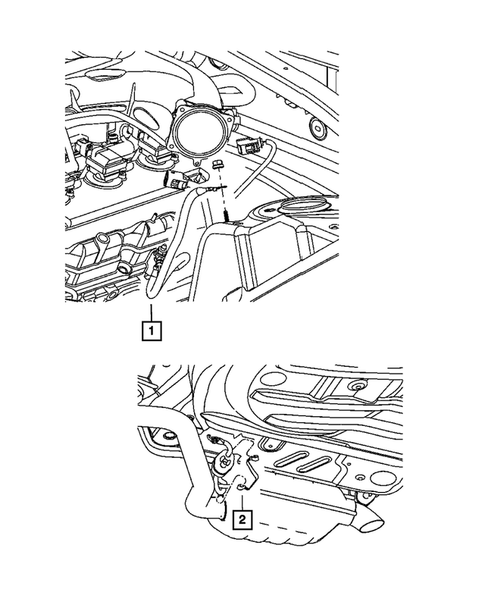 1

2