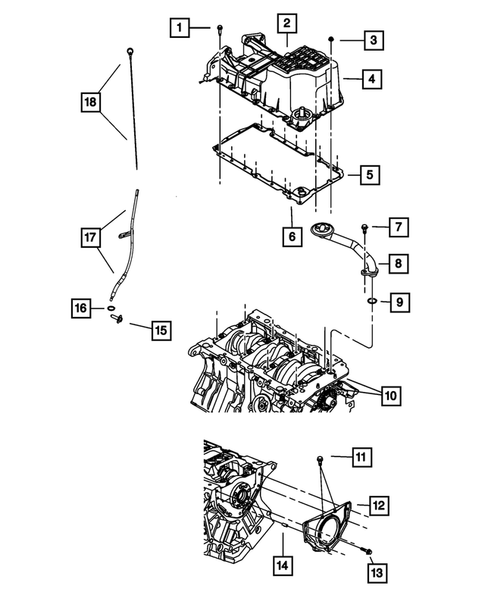 1
2
3
4
18
5
6
7
17
8
9
16
15
10
11
12
14
13