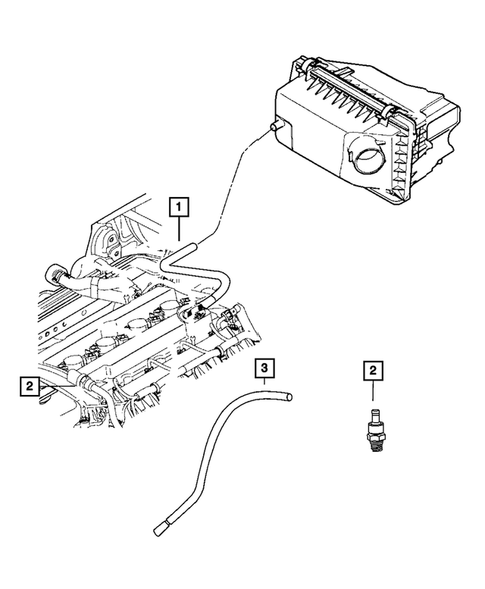 1
2
3
2