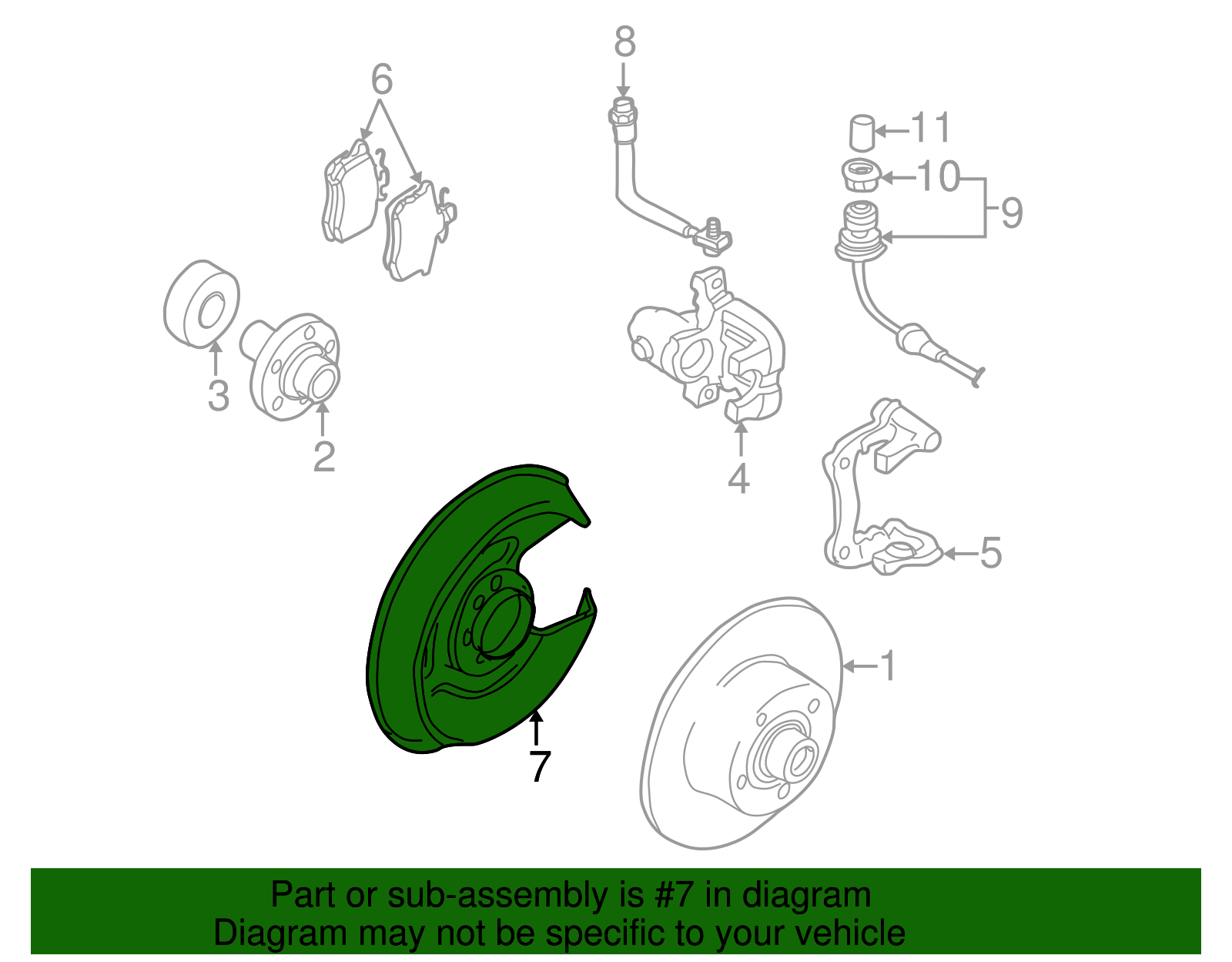 8
6
11
10
9
3
2
4
5
1
7

Part or sub-assembly is #7 in diagram
Diagram may not be specific to your vehicle