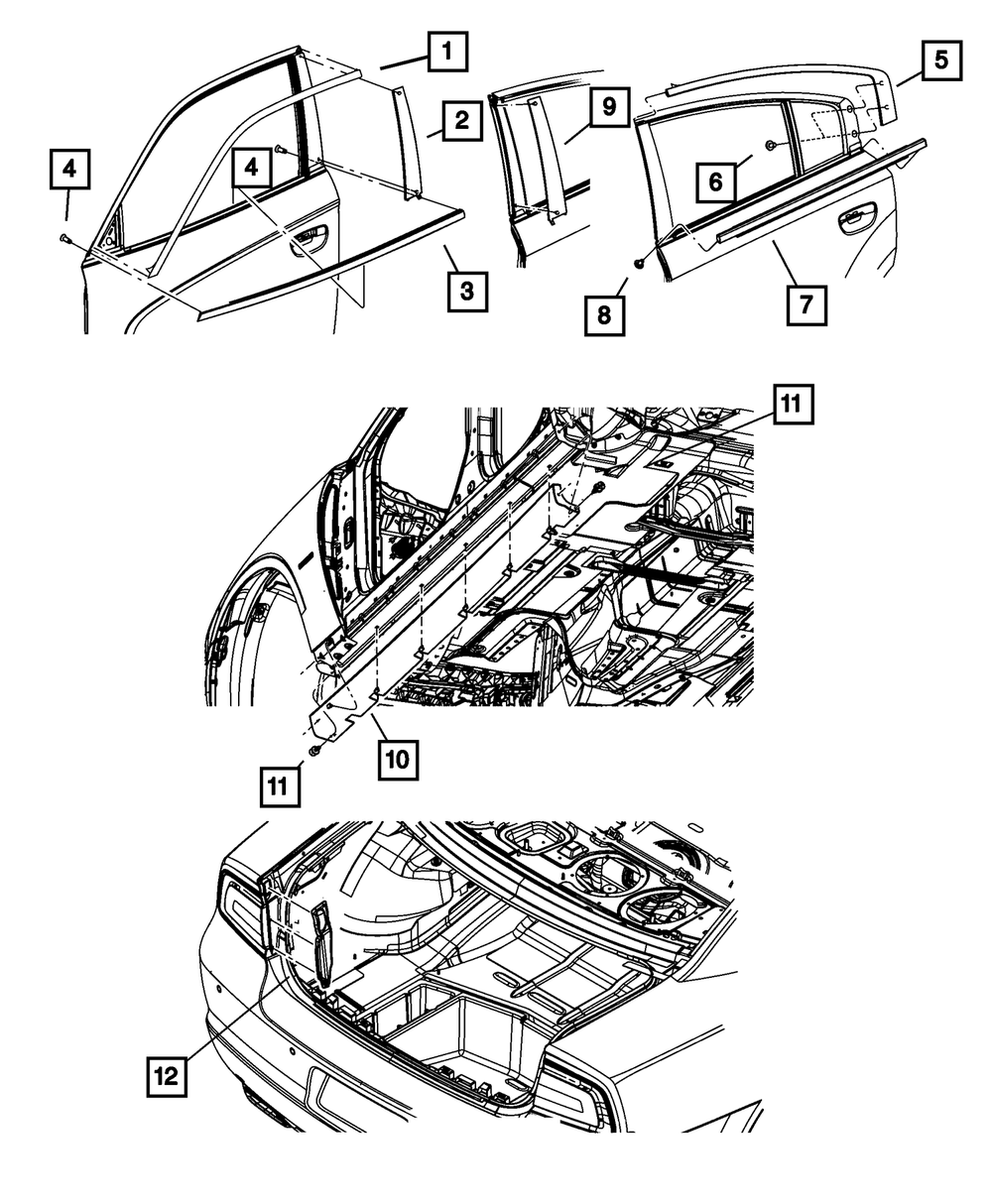 1
2
4
4
3
9
5
6
8
7
11
10
11
12