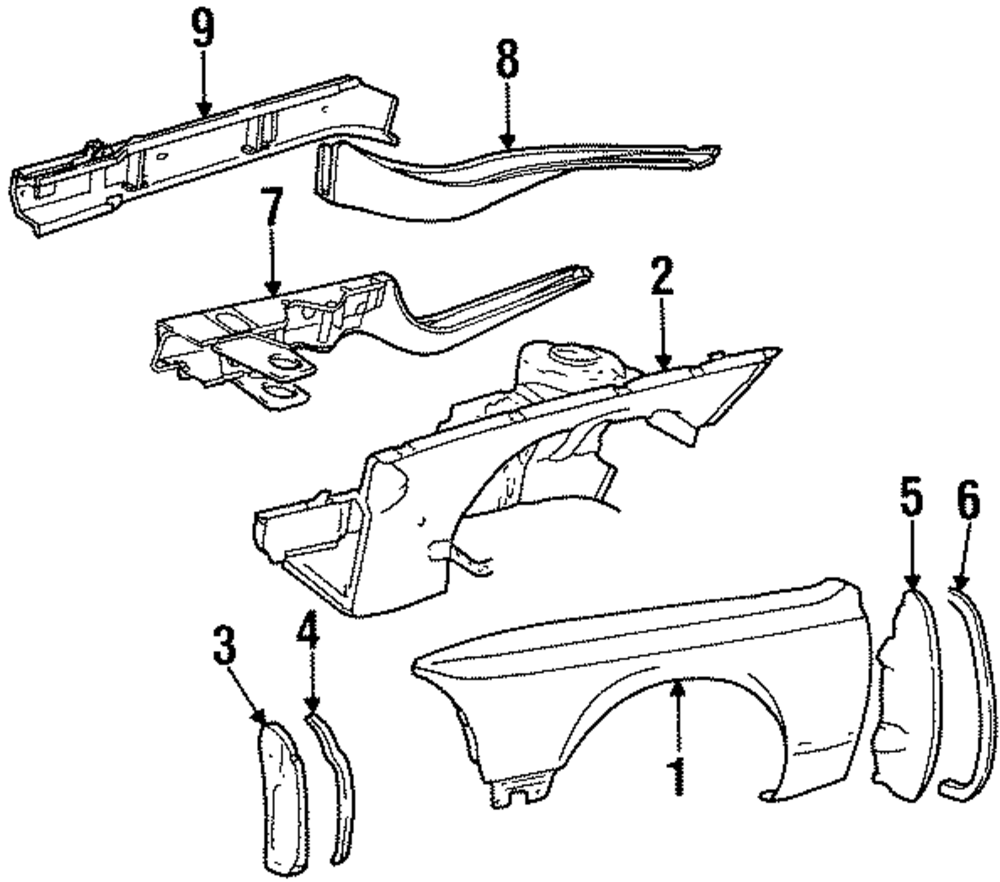 9
8
7
2
5
6
3
4
1