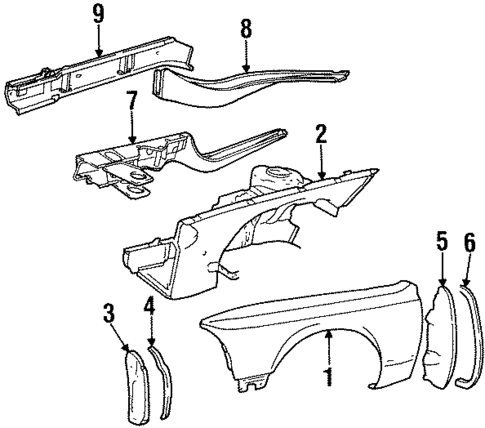 9
8
7
2
5
6
3
4
1