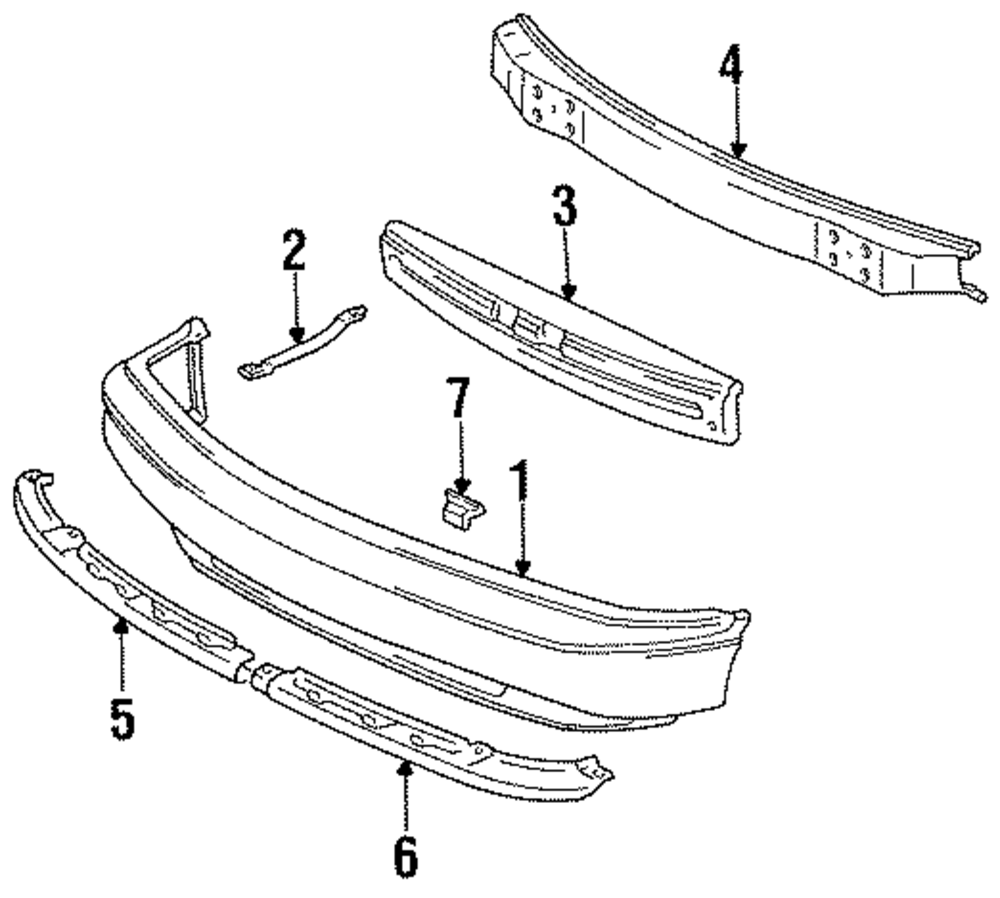 4
3
2
7
1
5
6