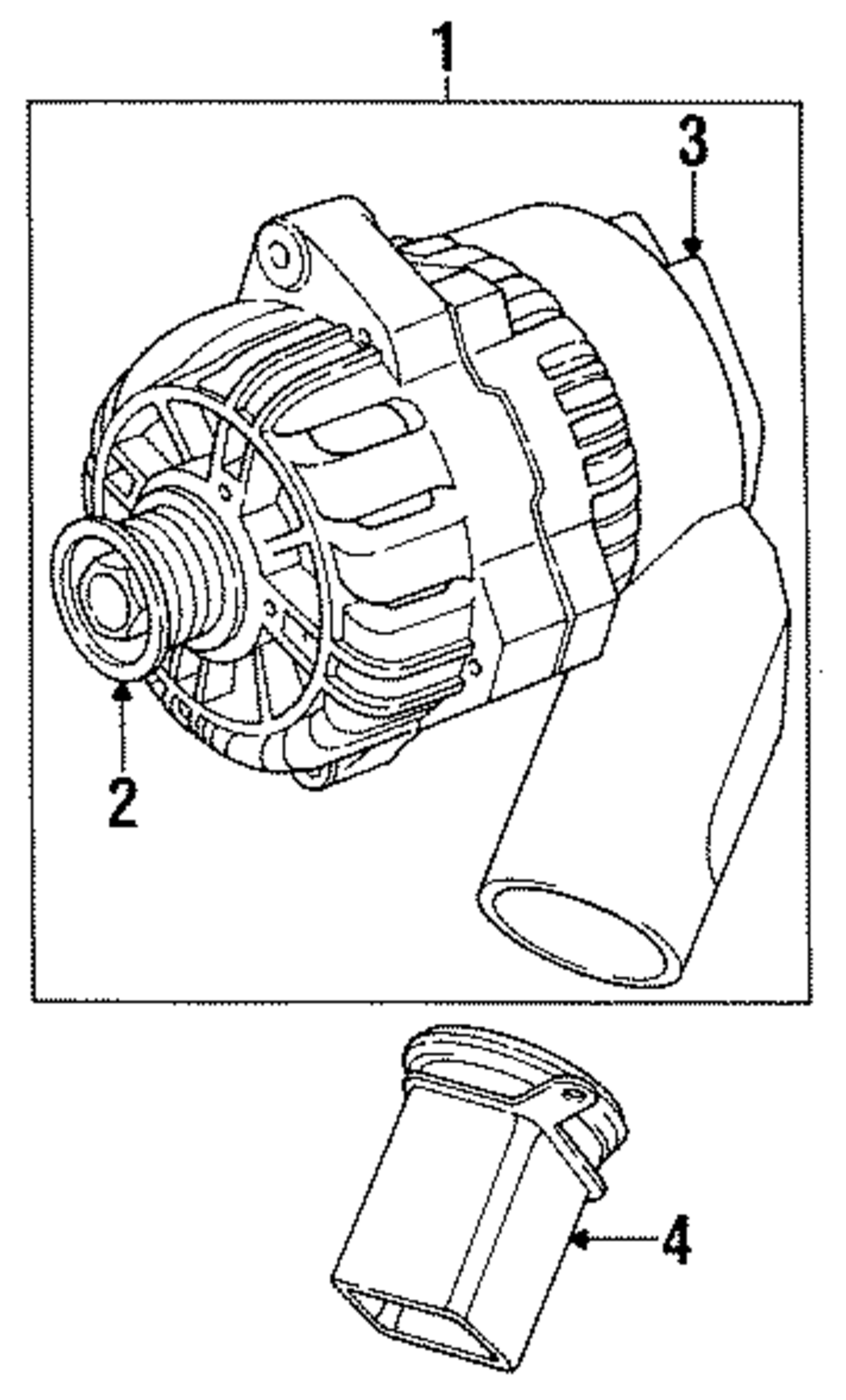 1
3
2
4