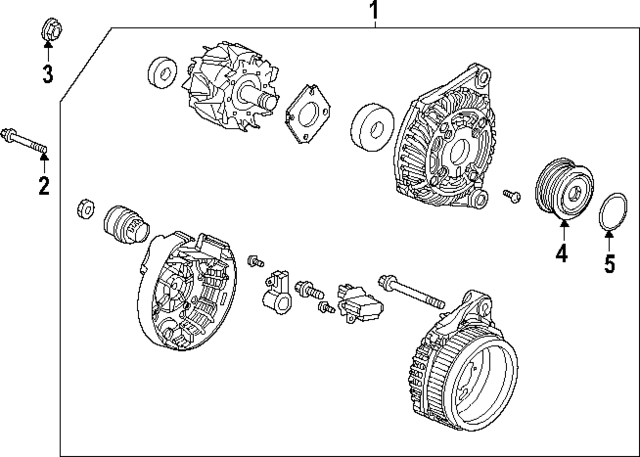 1
3
2
4
5