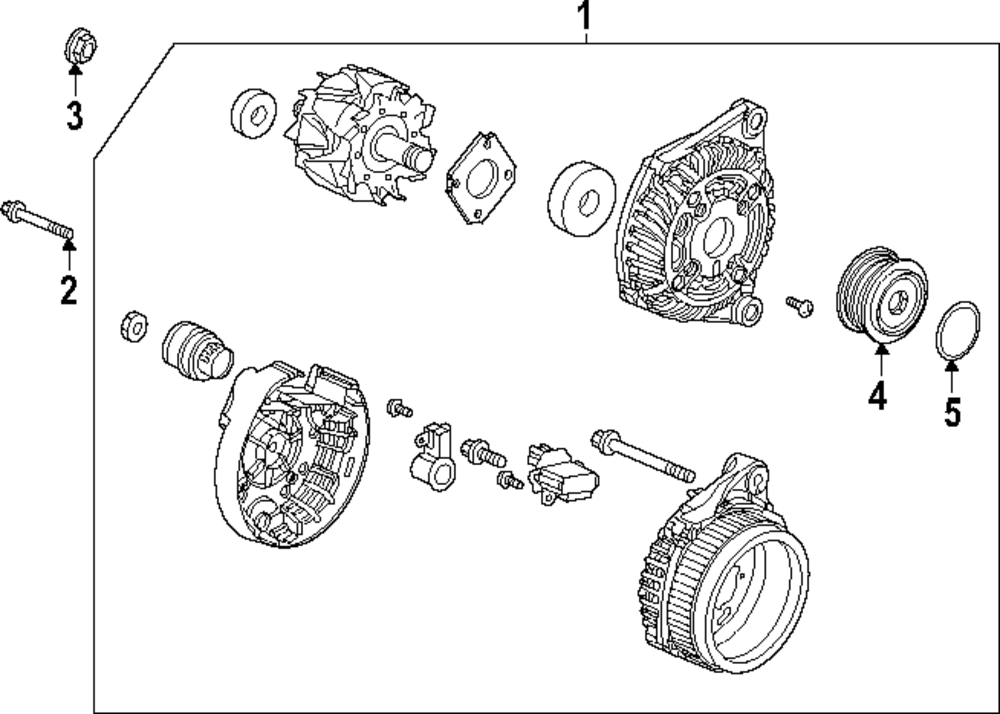 1
3
2
4
5