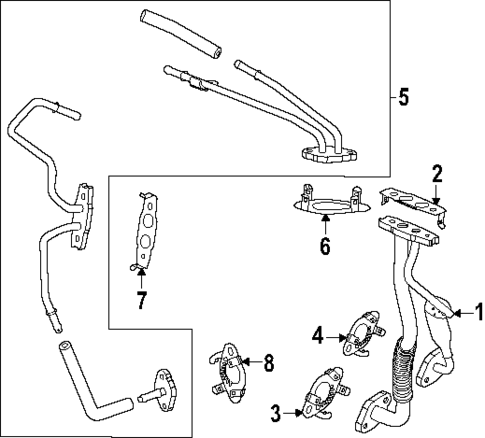 5
2
6
7
1
4
8
3